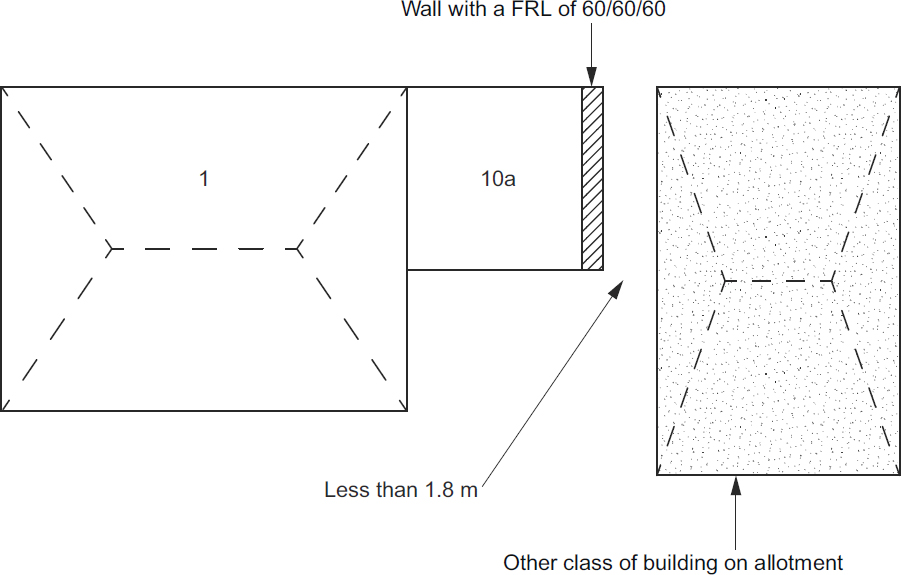 Wall with a FRL of 60/60/60

1

10a

Less than 1.8 m

Other class of building on allotment