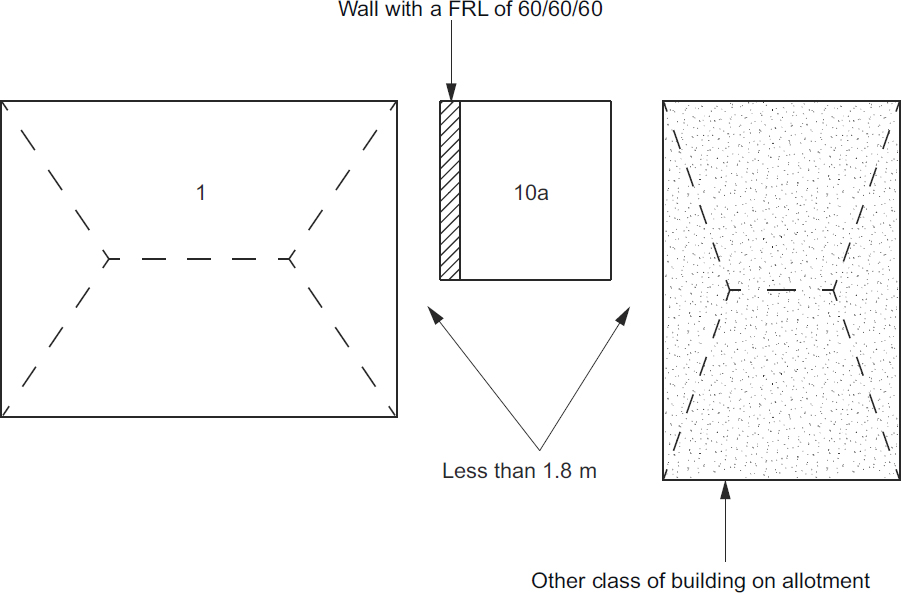 Wall with a FRL of 60/60/60

1

10a

Less than 1.8 m

Other class of building on allotment