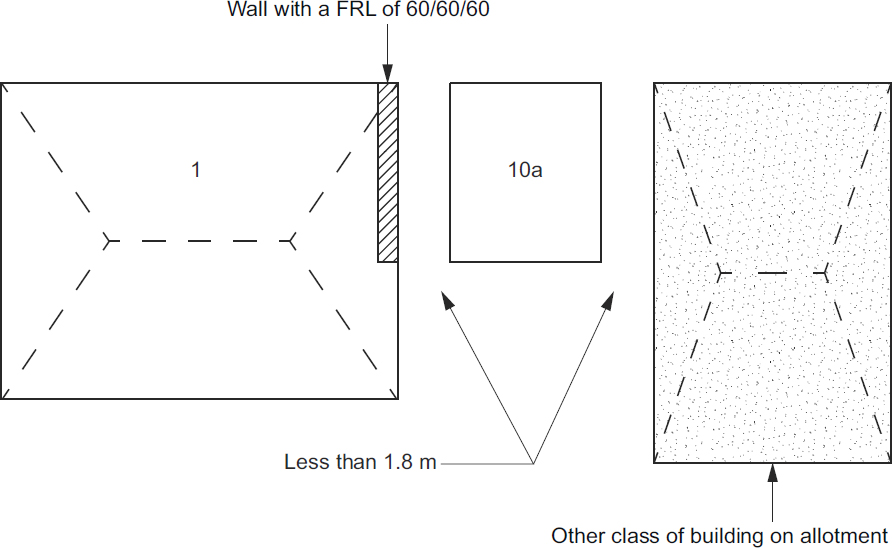 Wall with a FRL of 60/60/60

1

10a

Less than 1.8 m

Other class of building on allotment