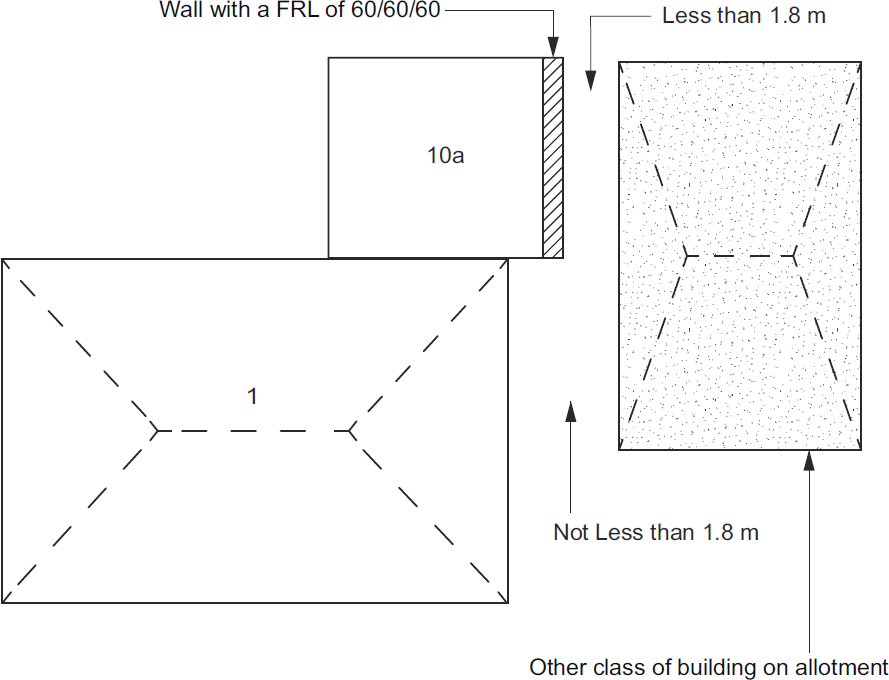 Wall with a FRL of 60/60/60

Less than 1.8 m

10a

1

Not Less than 1.8 m

Other class of building on allotment