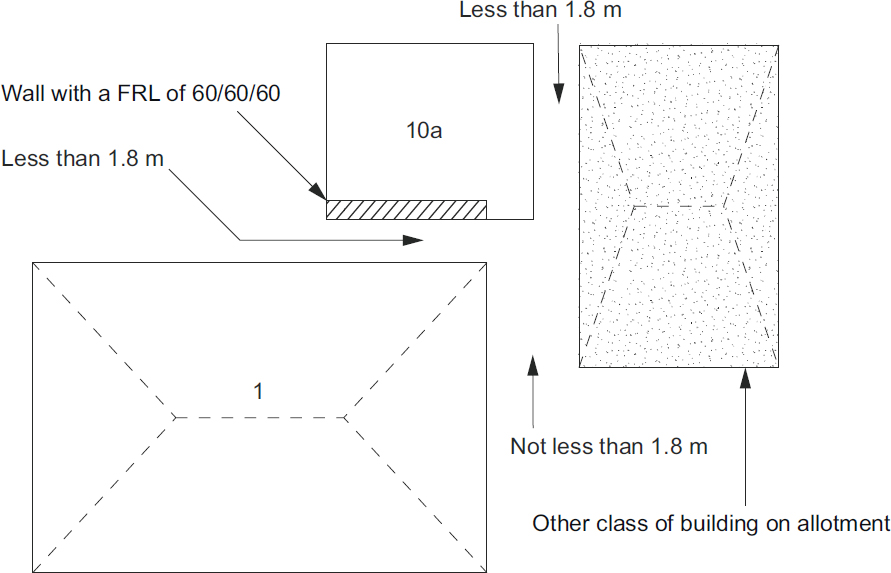 Less than 1.8 m

Wall with a FRL of 60/60/60

10a

Less than 1.8 m

1

Not less than 1.8 m

Other class of building on allotment