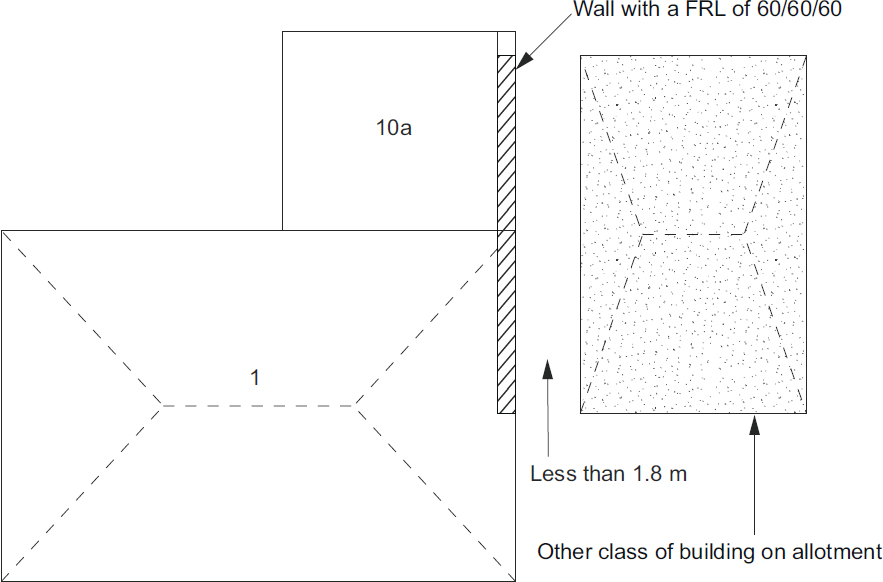 Wall with a FRL of 60/60/60

10a

1

Less than 1.8 m

Other class of building on allotment