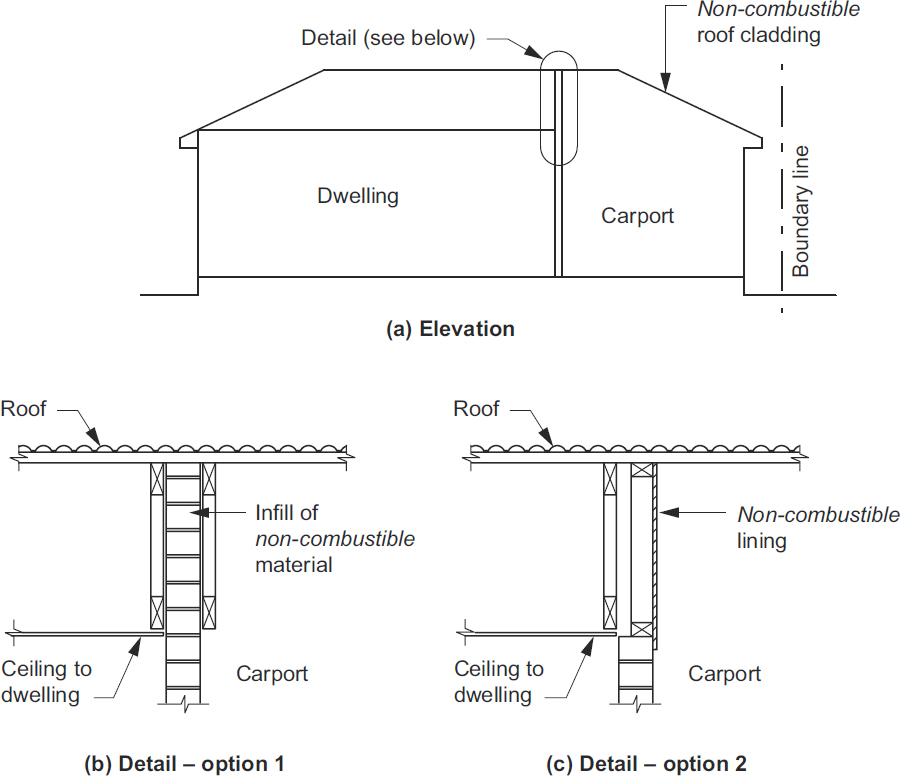 Detail (see below)

Non-combustible roof cladding

Dwelling

Carport

Boundary line

(a) Elevation

Roof

Infill of non-combustible material

Ceiling to dwelling

Carport

(b) Detail – option 1

Roof

Non-combustible lining

Ceiling to dwelling

Carport

(c) Detail – option 2