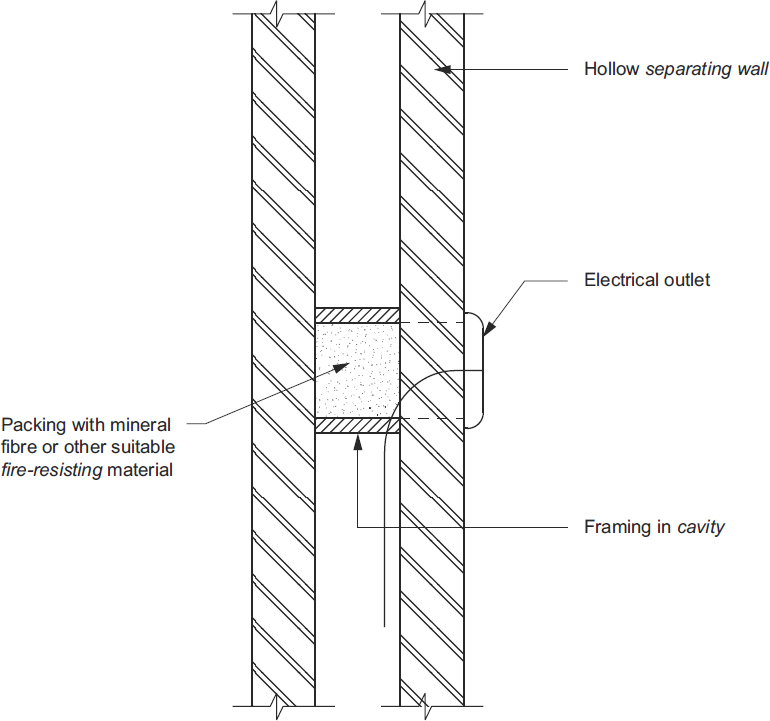 Hollow separating wall

Electrical outlet

Packing with mineral fibre or other suitable fire-resisting material

Framing in cavity