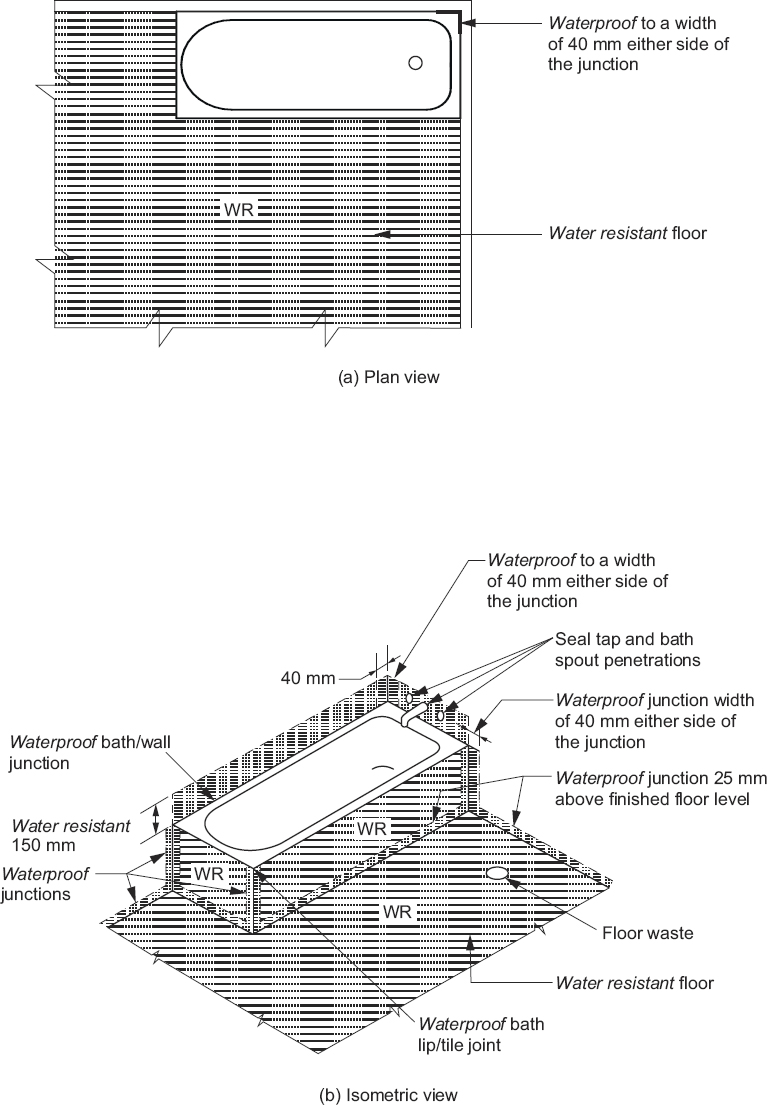 Waterproof to a width of 40 mm either side of the junction

WR

Water resistant floor

(a) Plan view

Waterproof to a width of 40 mm either side of the junction

Seal tap and bath spout penetrations

40 mm

Waterproof junction width of 40 mm either side of the junction

Waterproof bath/wall junction

Waterproof junction 25 mm above finished floor level

Water resistant 150 mm

WR

Waterproof junctions

WR

WR

Floor waste

Water resistant floor

Waterproof bath lip/tile joint

(b) Isometric view