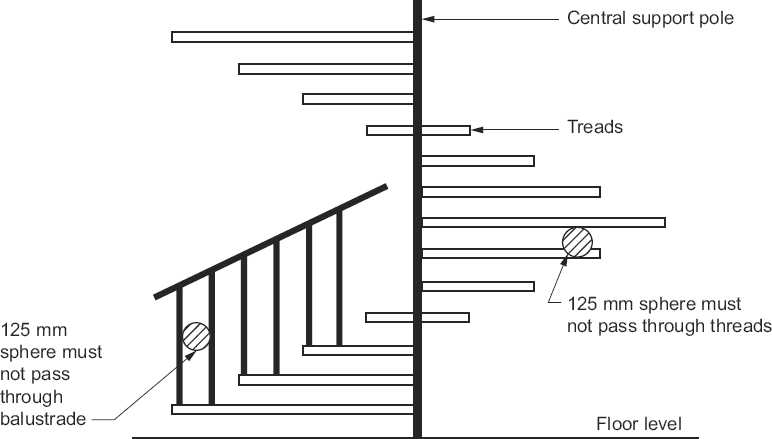 Central support pole

Treads

125 mm sphere must not pass through threads

125 mm sphere must not pass through balustrade

Floor level