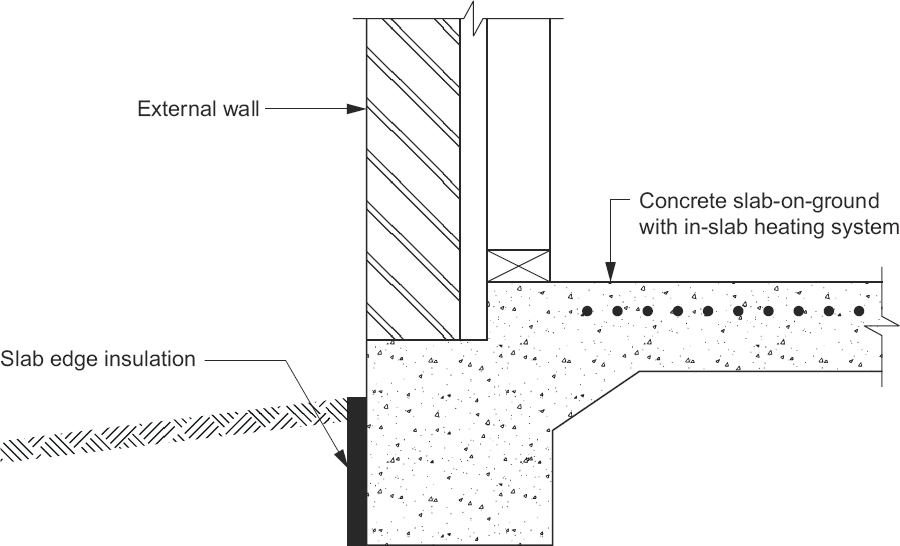 External wall

Concrete slab-on-ground with in-slab heating system

Slab edge insulation