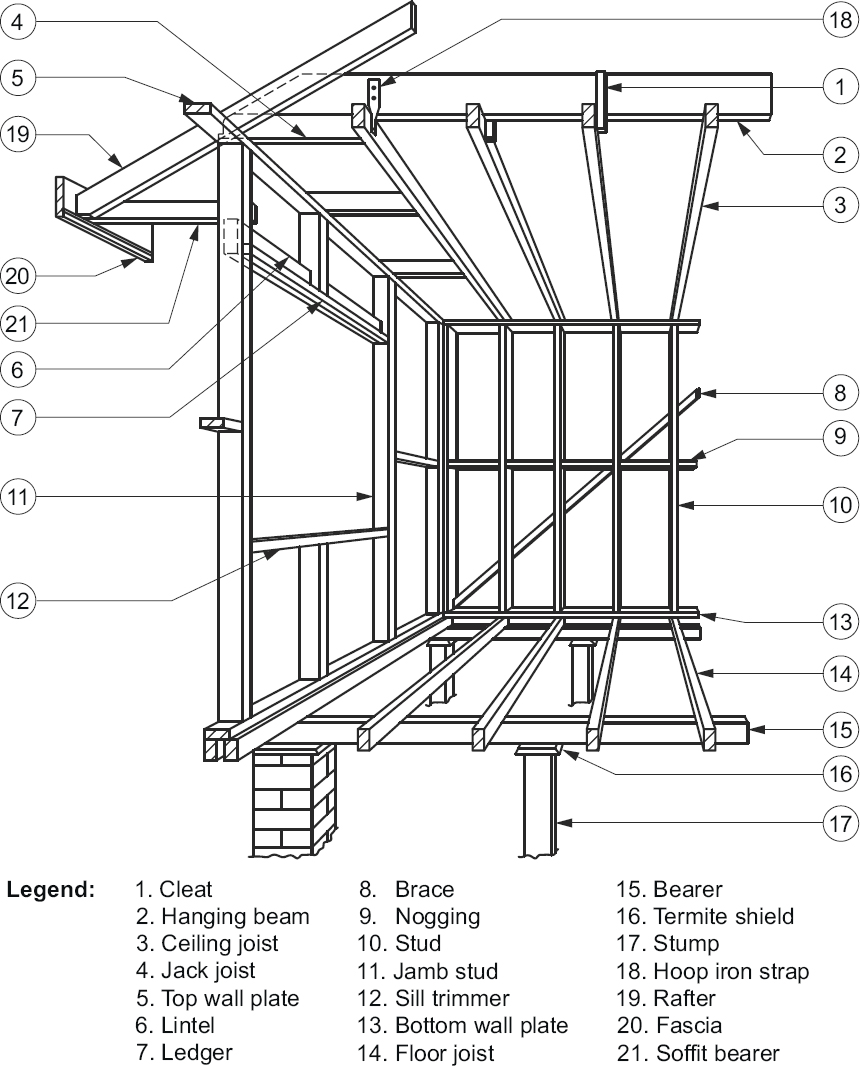 4
18
5
1
19
2
3
20
21
6
7
8
9
11
10
12
13
14
15
16
17

Legend:

1. Cleat
2. Hanging beam
3. Ceiling joist
4. Jack joist
5. Top wall plate
6. Lintel
7. Ledger

8. Brace
9. Nogging
10. Stud
11. Jamb stud
12. Sill trimmer
13. Bottom wall plate
14. Floor joist

15. Bearer
16. Termite shield
17. Stump
18. Hoop iron strap
19. Rafter
20. Fascia
21. Soffit bearer