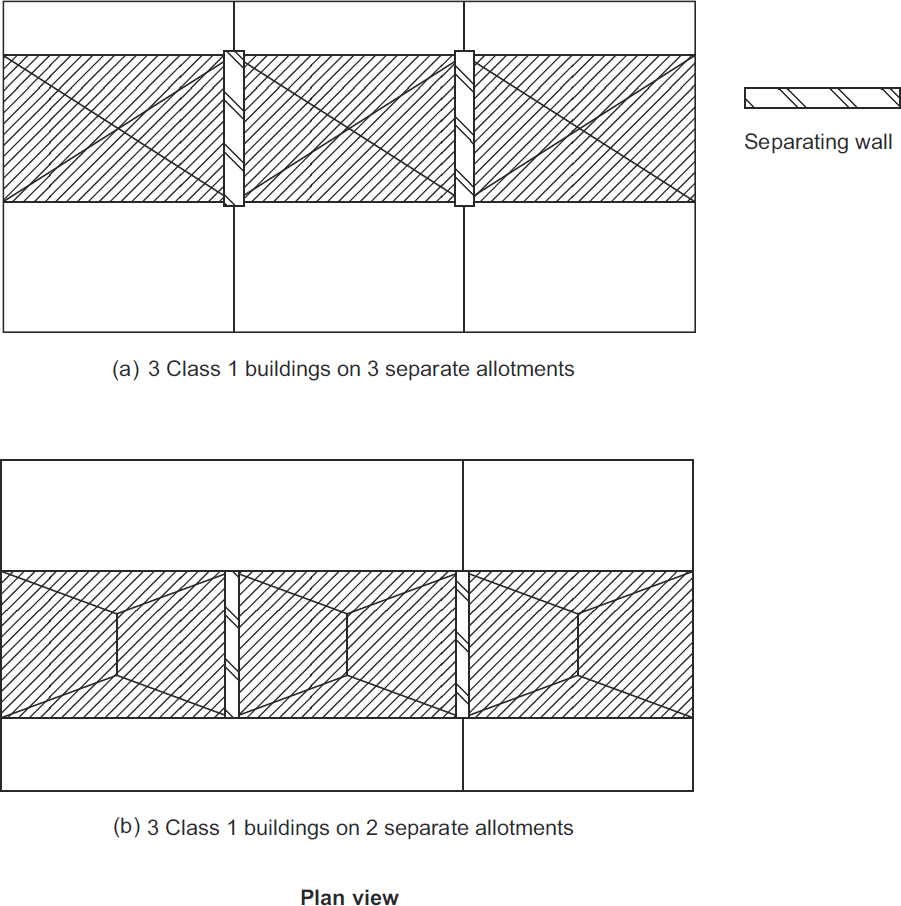 Separating wall

(a) 3 Class 1 buildings on 3 separate allotments

(b) 3 Class 1 buildings on 2 separate allotments

Plan view