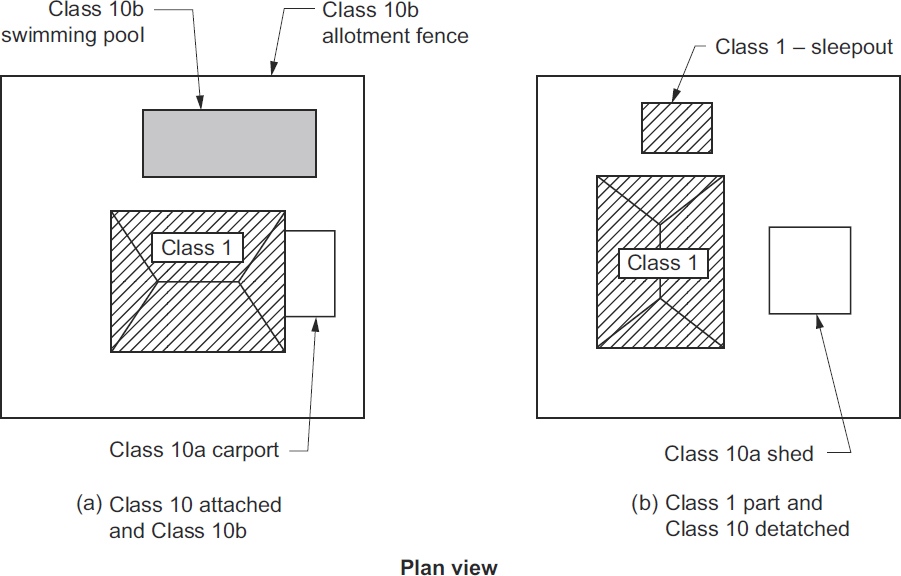 Class 10b swimming pool

Class 10b allotment fence

Class 1

Class 10a carport

(a) Class 10 attached and Class 10b

Class 1 – sleepout

Class 1

Class 10a shed

(b) Class 1 part and Class 10 detatched

Plan view