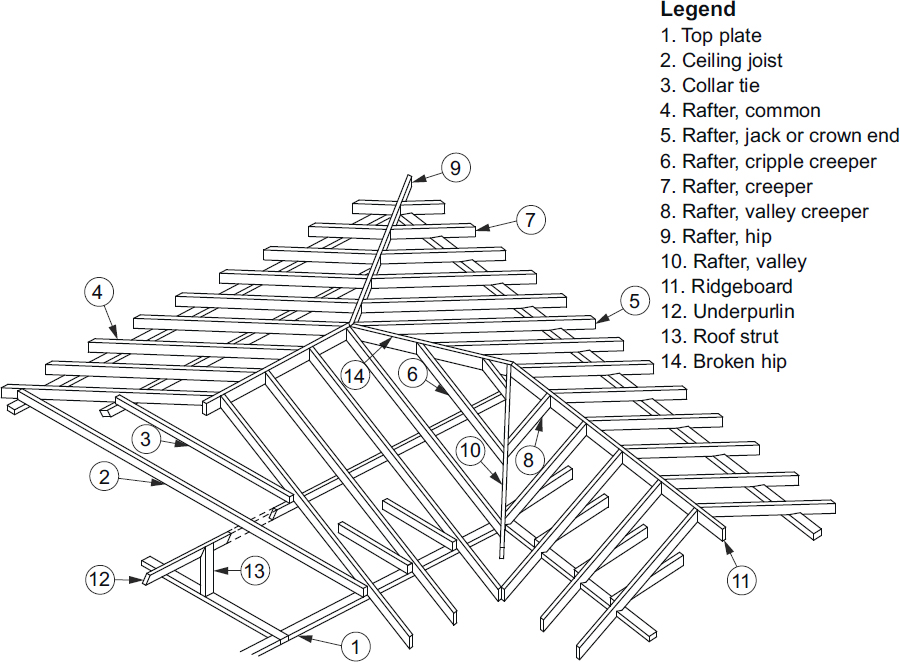 Legend
1. Top plate
2. Ceiling joist
3. Collar tie
4. Rafter, common
5. Rafter, jack or crown end
6. Rafter, cripple creeper
7. Rafter, creeper
8. Rafter, valley creeper
9. Rafter, hip
10. Rafter, valley
11. Ridgeboard
12. Underpurlin
13. Roof strut
14. Broken hip

9
7
4
5
14
6
3
10
8
2
12
13
11
1