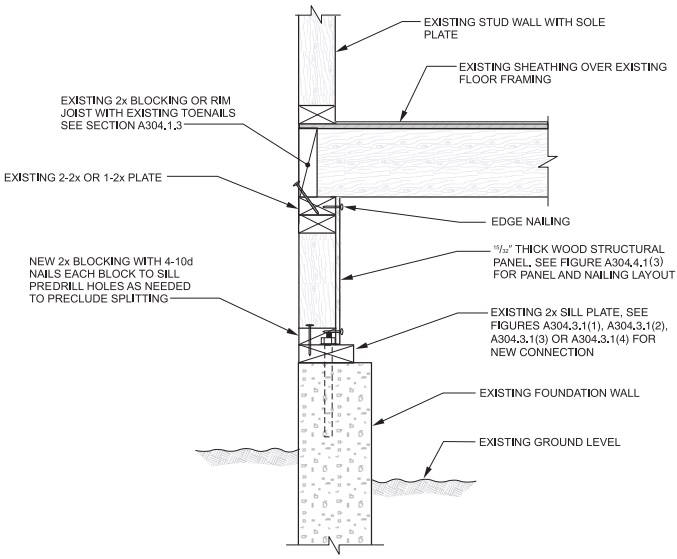 EXISTING STUD WALL WITH SOLE PLATE

EXISTING SHEATHING OVER EXISTING FLOOR FRAMING

EXISTING 2x BLOCKING OR RIM JOIST WITH EXISTING TOENAILS SEE SECTION A304.1.3

EXISTING 2-2x OR 1-2x PLATE

EDGE NAILING

$^{15}/_{32}$" THICK WOOD STRUCTURAL PANEL. SEE FIGURE A304.4.1(3) FOR PANEL AND NAILING LAYOUT

NEW 2x BLOCKING WITH 4-10d NAILS EACH BLOCK TO SILL PREDRILL HOLES AS NEEDED TO PRECLUDE SPLITTING

EXISTING 2x SILL PLATE, SEE FIGURES A304.3.1(1), A304.3.1(2), A304.3.1(3) OR A304.3.1(4) FOR NEW CONNECTION

EXISTING FOUNDATION WALL

EXISTING GROUND LEVEL