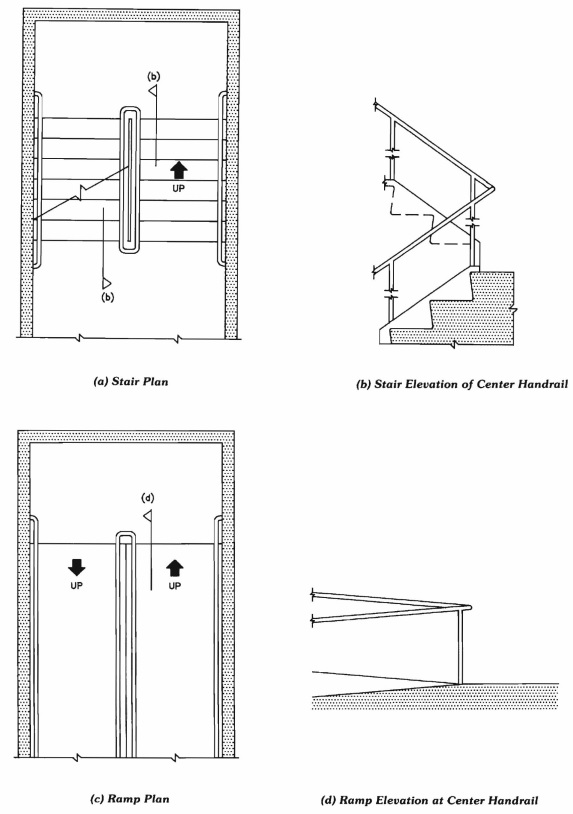 (b)

UP

(b)

(a) Stair Plan

(b) Stair Elevation of Center Handrail

(d)

UP

UP

(c) Ramp Plan

(d) Ramp Elevation at Center Handrail