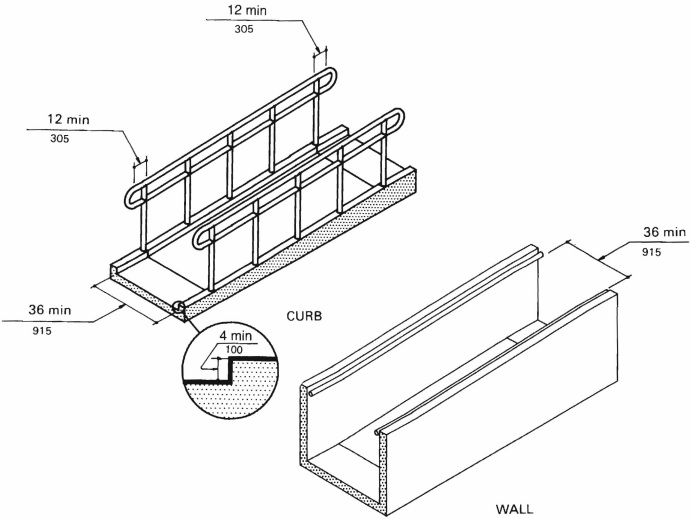 12 min
305

12 min
305

36 min
915

36 min
915

CURB

4 min
100

WALL