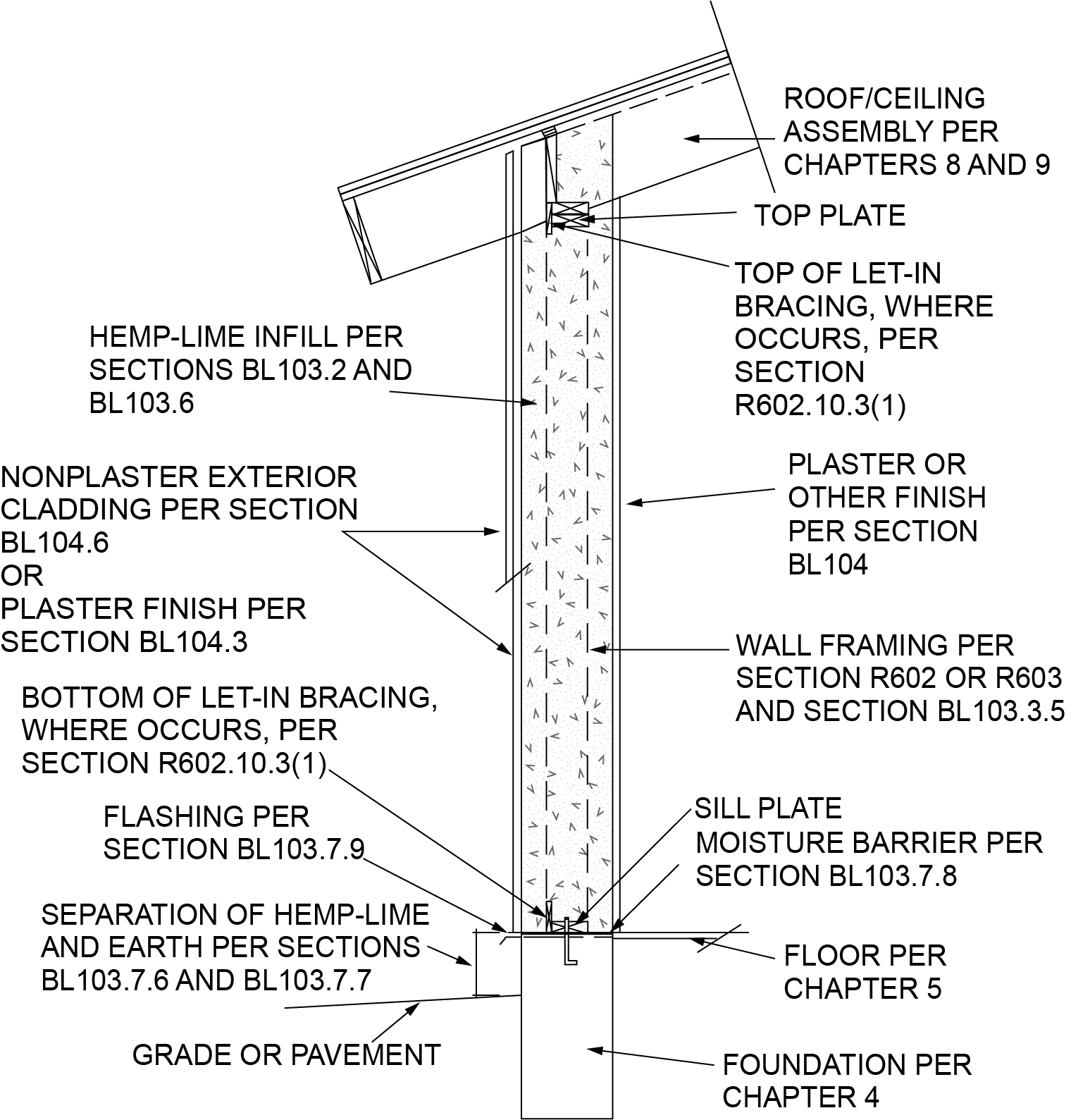 ROOF/CEILING ASSEMBLY PER CHAPTERS 8 AND 9

TOP PLATE

TOP OF LET-IN BRACING, WHERE OCCURS, PER SECTION R602.10.3(1)

HEMP-LIME INFILL PER SECTIONS BL103.2 AND BL103.6

NONPLASTER EXTERIOR CLADDING PER SECTION BL104.6
OR
PLASTER FINISH PER SECTION BL104.3

PLASTER OR OTHER FINISH PER SECTION BL104

WALL FRAMING PER SECTION R602 OR R603 AND SECTION BL103.3.5

BOTTOM OF LET-IN BRACING, WHERE OCCURS, PER SECTION R602.10.3(1)

FLASHING PER SECTION BL103.7.9

SILL PLATE MOISTURE BARRIER PER SECTION BL103.7.8

SEPARATION OF HEMP-LIME AND EARTH PER SECTIONS BL103.7.6 AND BL103.7.7

FLOOR PER CHAPTER 5

GRADE OR PAVEMENT

FOUNDATION PER CHAPTER 4