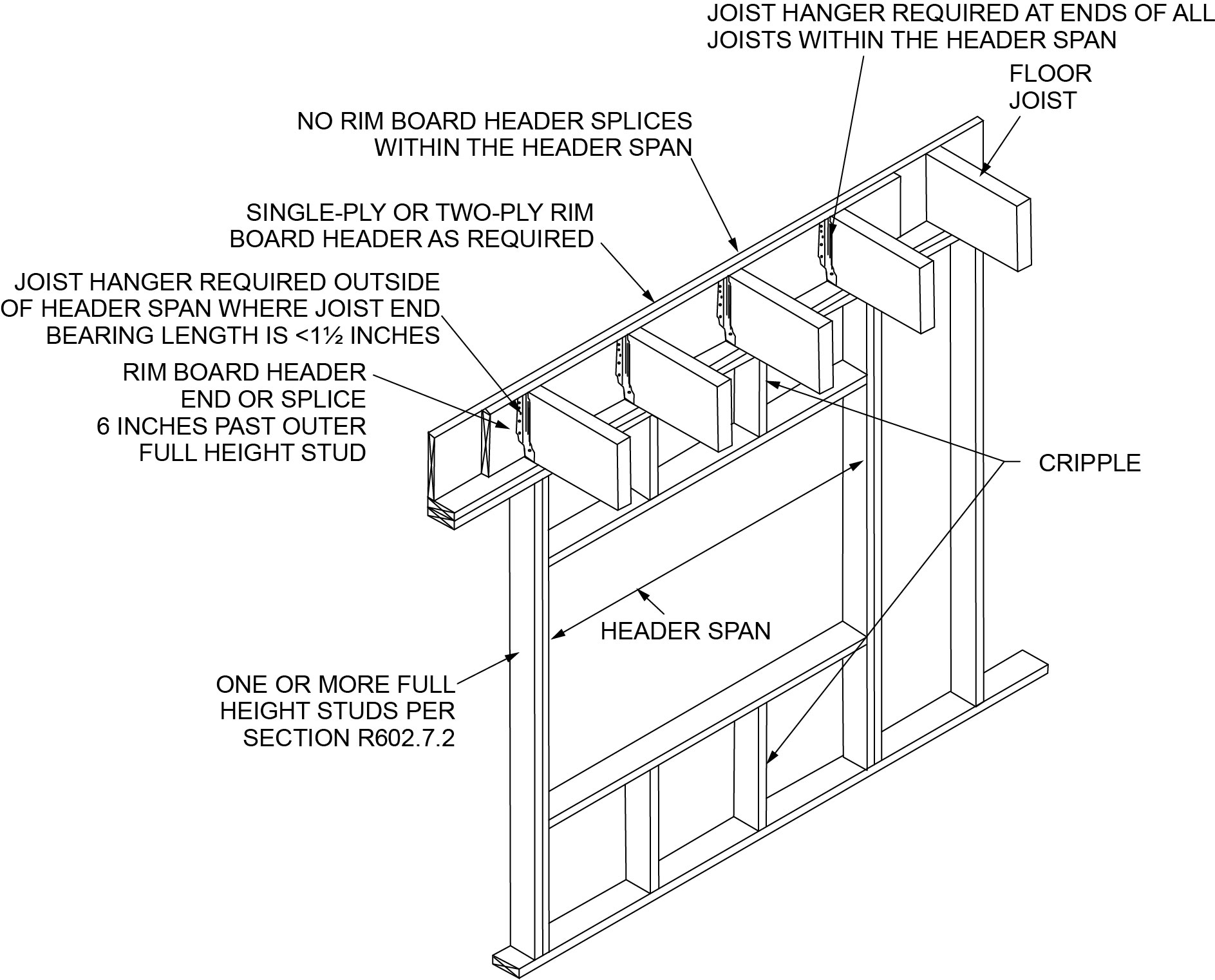 JOIST HANGER REQUIRED AT ENDS OF ALL JOISTS WITHIN THE HEADER SPAN

FLOOR JOIST

NO RIM BOARD HEADER SPLICES WITHIN THE HEADER SPAN

SINGLE-PLY OR TWO-PLY RIM BOARD HEADER AS REQUIRED

JOIST HANGER REQUIRED OUTSIDE OF HEADER SPAN WHERE JOIST END BEARING LENGTH IS <1½ INCHES

RIM BOARD HEADER END OR SPLICE 6 INCHES PAST OUTER FULL HEIGHT STUD

CRIPPLE

HEADER SPAN

ONE OR MORE FULL HEIGHT STUDS PER SECTION R602.7.2