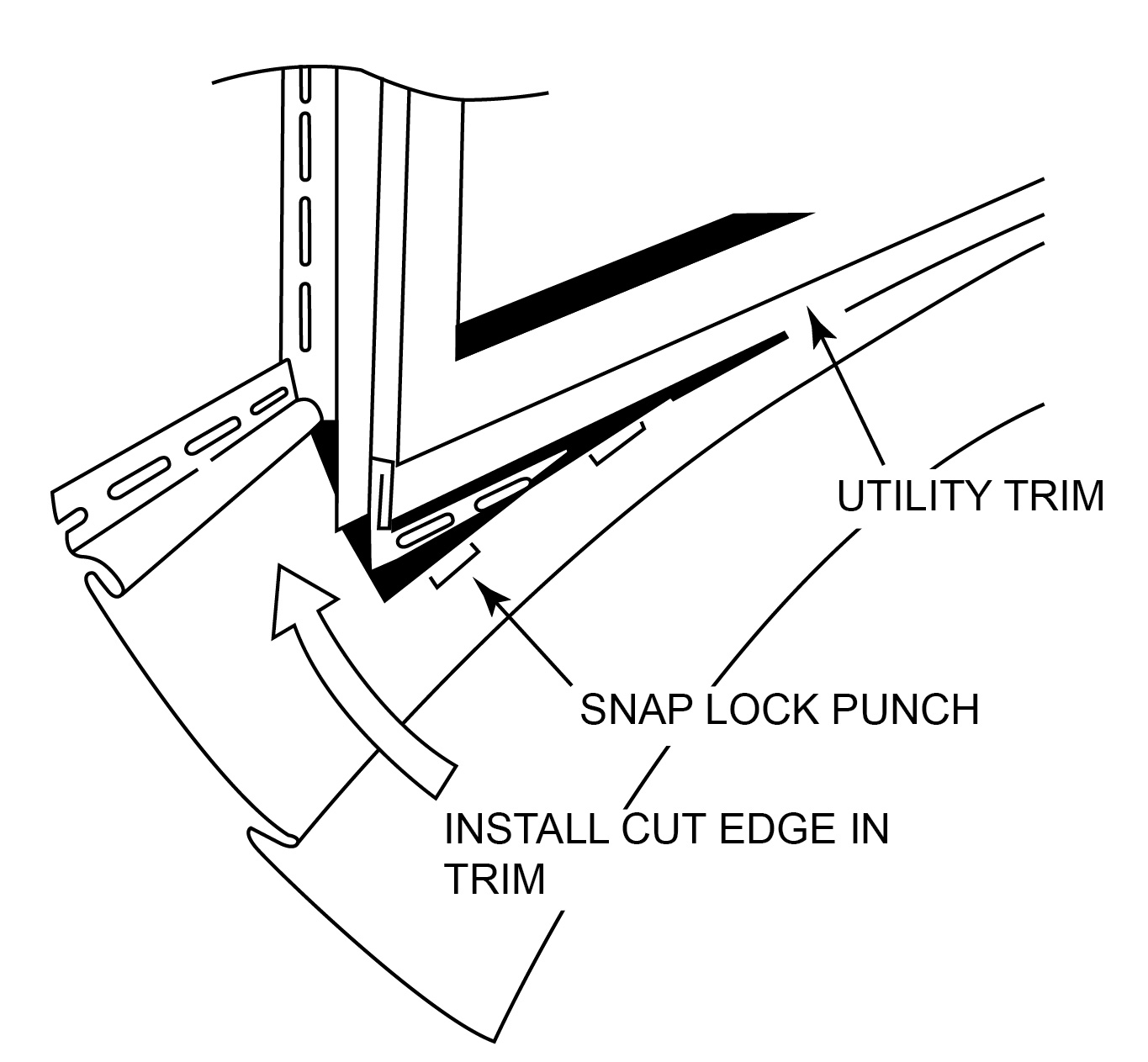 UTILITY TRIM

SNAP LOCK PUNCH

INSTALL CUT EDGE IN TRIM