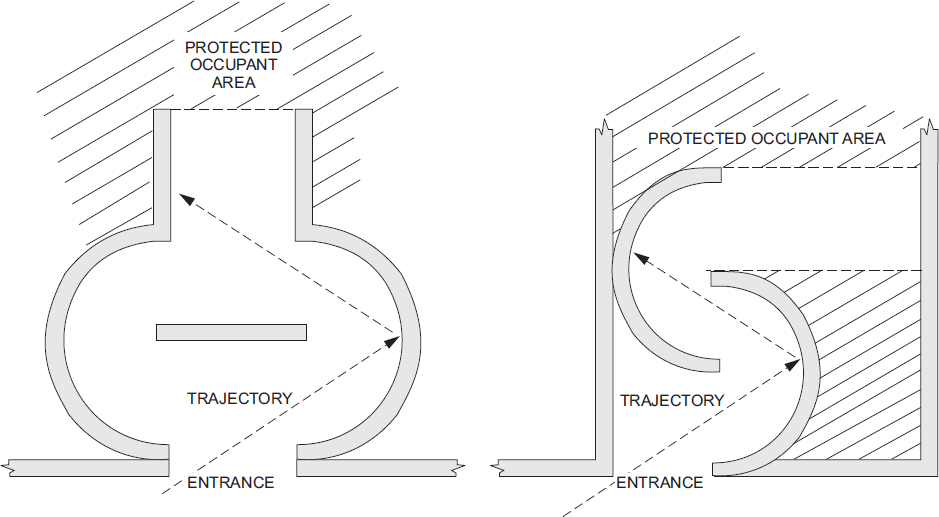 PROTECTED OCCUPANT AREA

TRAJECTORY

ENTRANCE

PROTECTED OCCUPANT AREA

TRAJECTORY

ENTRANCE