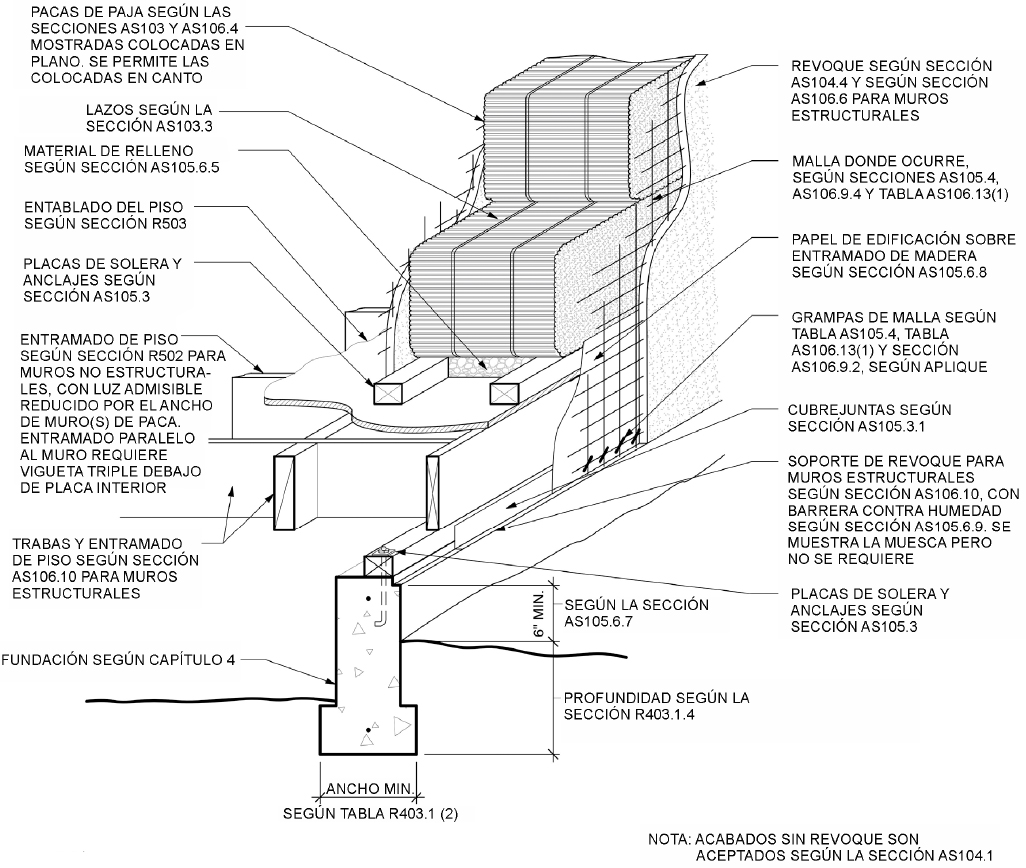 PACAS DE PAJA SEGÚN LAS SECCIONES AS103 Y AS106.4 MOSTRADAS COLOCADAS EN PLANO. SE PERMITE LAS COLOCADAS EN CANTO

LAZOS SEGÚN LA SECCIÓN AS103.3

MATERIAL DE RELLENO SEGÚN SECCIÓN AS105.6.5

ENTABLADO DEL PISO SEGÚN SECCIÓN R503

PLACAS DE SOLERA Y ANCLAJES SEGÚN SECCIÓN AS105.3

ENTRAMADO DE PISO SEGÚN SECCIÓN R502 PARA MUROS NO ESTRUCTURALES, CON LUZ ADMISIBLE REDUCIDO POR EL ANCHO DE MURO(S) DE PACA. ENTRAMADO PARALELO AL MURO REQUIERE VIGUETA TRIPLE DEBAJO DE PLACA INTERIOR

TRABAS Y ENTRAMADO DE PISO SEGÚN SECCIÓN AS106.10 PARA MUROS ESTRUCTURALES

FUNDACIÓN SEGÚN CAPÍTULO 4

REVOQUE SEGÚN SECCIÓN AS104.4 Y SEGÚN SECCIÓN AS106.6 PARA MUROS ESTRUCTURALES

MALLA DONDE OCURRE, SEGÚN SECCIONES AS105.4, AS106.9.4 Y TABLA AS106.13(1)

PAPEL DE EDIFICACIÓN SOBRE ENTRAMADO DE MADERA SEGÚN SECCIÓN AS105.6.8

GRAMPAS DE MALLA SEGÚN TABLA AS105.4, TABLA AS106.13(1) Y SECCIÓN AS106.9.2, SEGÚN APLIQUE

CUBREJUNTAS SEGÚN SECCIÓN AS105.3.1

SOPORTE DE REVOQUE PARA MUROS ESTRUCTURALES SEGÚN SECCIÓN AS106.10, CON BARRERA CONTRA HUMEDAD SEGÚN SECCIÓN AS105.6.9. SE MUESTRA LA MUESCA PERO NO SE REQUIERE

PLACAS DE SOLERA Y ANCLAJES SEGÚN SECCIÓN AS105.3

6" MIN.

SEGÚN LA SECCIÓN AS105.6.7

PROFUNDIDAD SEGÚN LA SECCIÓN R403.1.4

ANCHO MIN.
SEGÚN TABLA R403.1 (2)

NOTA: ACABADOS SIN REVOQUE SON ACEPTADOS SEGÚN LA SECCIÓN AS104.1