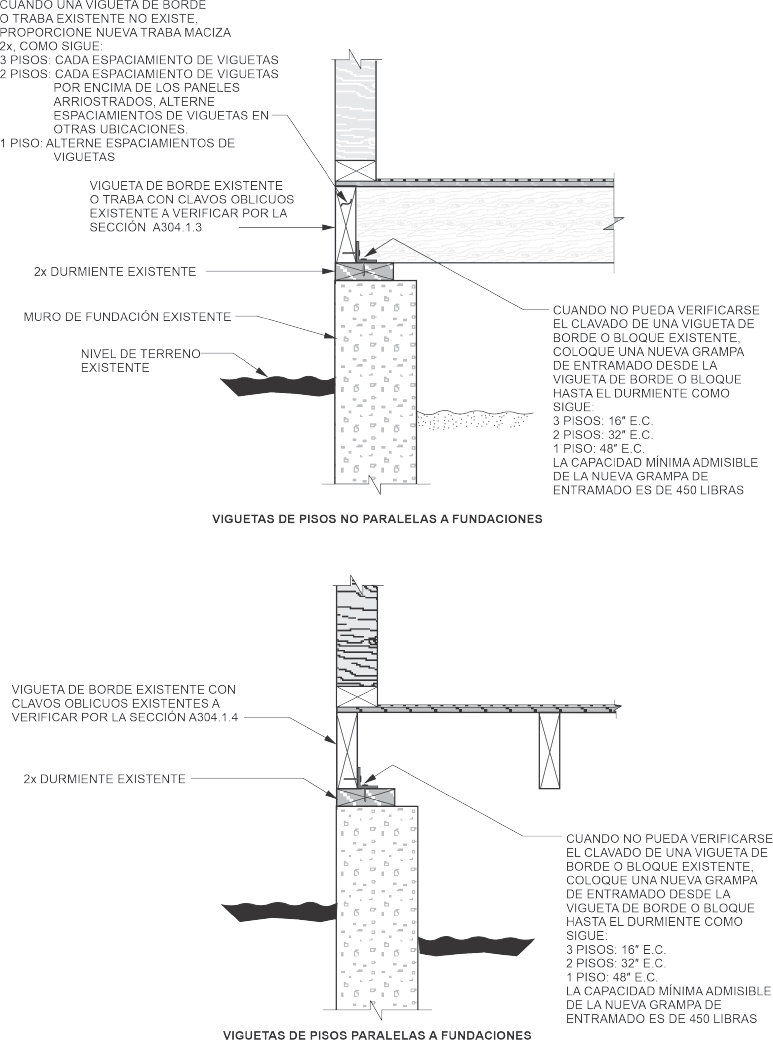 CUANDO UNA VIGUETA DE BORDE O TRABA EXISTENTE NO EXISTE, PROPORCIONE NUEVA TRABA MACIZA 2x, COMO SIGUE:
3 PISOS: CADA ESPACIAMIENTO DE VIGUETAS
2 PISOS: CADA ESPACIAMIENTO DE VIGUETAS POR ENCIMA DE LOS PANELES ARRIOSTRADOS, ALTERNE ESPACIAMIENTOS DE VIGUETAS EN OTRAS UBICACIONES.
1 PISO: ALTERNE ESPACIAMIENTOS DE VIGUETAS

VIGUETA DE BORDE EXISTENTE O TRABA CON CLAVOS OBLICUOS EXISTENTE A VERIFICAR POR LA SECCIÓN A304.1.3

2x DURMIENTE EXISTENTE

MURO DE FUNDACIÓN EXISTENTE

NIVEL DE TERRENO EXISTENTE

CUANDO NO PUEDA VERIFICARSE EL CLAVADO DE UNA VIGUETA DE BORDE O BLOQUE EXISTENTE, COLOQUE UNA NUEVA GRAMPA DE ENTRAMADO DESDE LA VIGUETA DE BORDE O BLOQUE HASTA EL DURMIENTE COMO SIGUE:
3 PISOS: 16" E.C.
2 PISOS: 32" E.C.
1 PISO: 48" E.C.
LA CAPACIDAD MÍNIMA ADMISIBLE DE LA NUEVA GRAMPA DE ENTRAMADO ES DE 450 LIBRAS

VIGUETAS DE PISOS NO PARALELAS A FUNDACIONES

VIGUETA DE BORDE EXISTENTE CON CLAVOS OBLICUOS EXISTENTES A VERIFICAR POR LA SECCIÓN A304.1.4

2x DURMIENTE EXISTENTE

CUANDO NO PUEDA VERIFICARSE EL CLAVADO DE UNA VIGUETA DE BORDE O BLOQUE EXISTENTE, COLOQUE UNA NUEVA GRAMPA DE ENTRAMADO DESDE LA VIGUETA DE BORDE O BLOQUE HASTA EL DURMIENTE COMO SIGUE:
3 PISOS: 16" E.C.
2 PISOS: 32" E.C.
1 PISO: 48" E.C.
LA CAPACIDAD MÍNIMA ADMISIBLE DE LA NUEVA GRAMPA DE ENTRAMADO ES DE 450 LIBRAS

VIGUETAS DE PISOS PARALELAS A FUNDACIONES