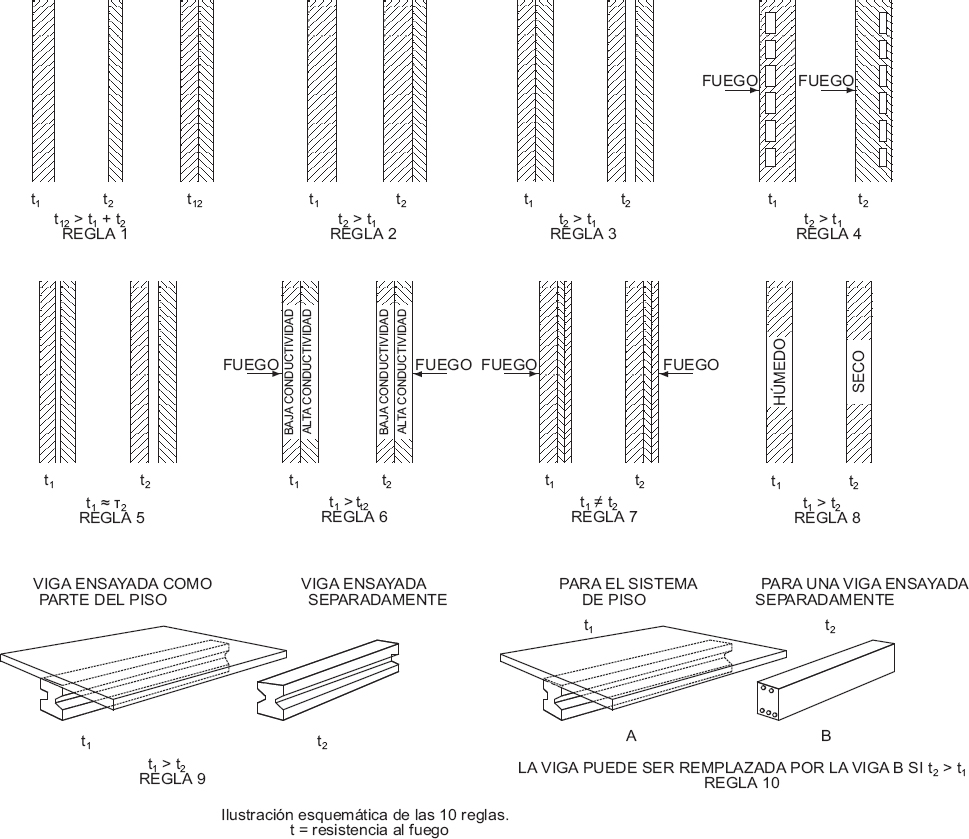 $t_1$ $t_2$ $t_{12}$
$t_{12} > t_1 + t_2$
REGLA 1

$t_1$ $t_2$
$t_2 > t_1$
REGLA 2

$t_1$ $t_2$
$t_2 > t_1$
REGLA 3

FUEGO FUEGO
$t_1$ $t_2$
$t_2 > t_1$
REGLA 4

$t_1$ $t_2$
$t_1 \approx \tau_2$
REGLA 5

FUEGO BAJA CONDUCTIVIDAD ALTA CONDUCTIVIDAD BAJA CONDUCTIVIDAD ALTA CONDUCTIVIDAD FUEGO
$t_1$ $t_2$
$t_1 > t_{12}$
REGLA 6

FUEGO FUEGO
$t_1$ $t_2$
$t_1 \neq t_2$
REGLA 7

HÚMEDO SECO
$t_1$ $t_2$
$t_1 > t_2$
REGLA 8

VIGA ENSAYADA COMO PARTE DEL PISO
VIGA ENSAYADA SEPARADAMENTE
$t_1$ $t_2$
$t_1 > t_2$
REGLA 9

PARA EL SISTEMA DE PISO
PARA UNA VIGA ENSAYADA SEPARADAMENTE
$t_1$ $t_2$
A B
LA VIGA PUEDE SER REMPLAZADA POR LA VIGA B SI $t_2 > t_1$
REGLA 10

Ilustración esquemática de las 10 reglas.
t = resistencia al fuego