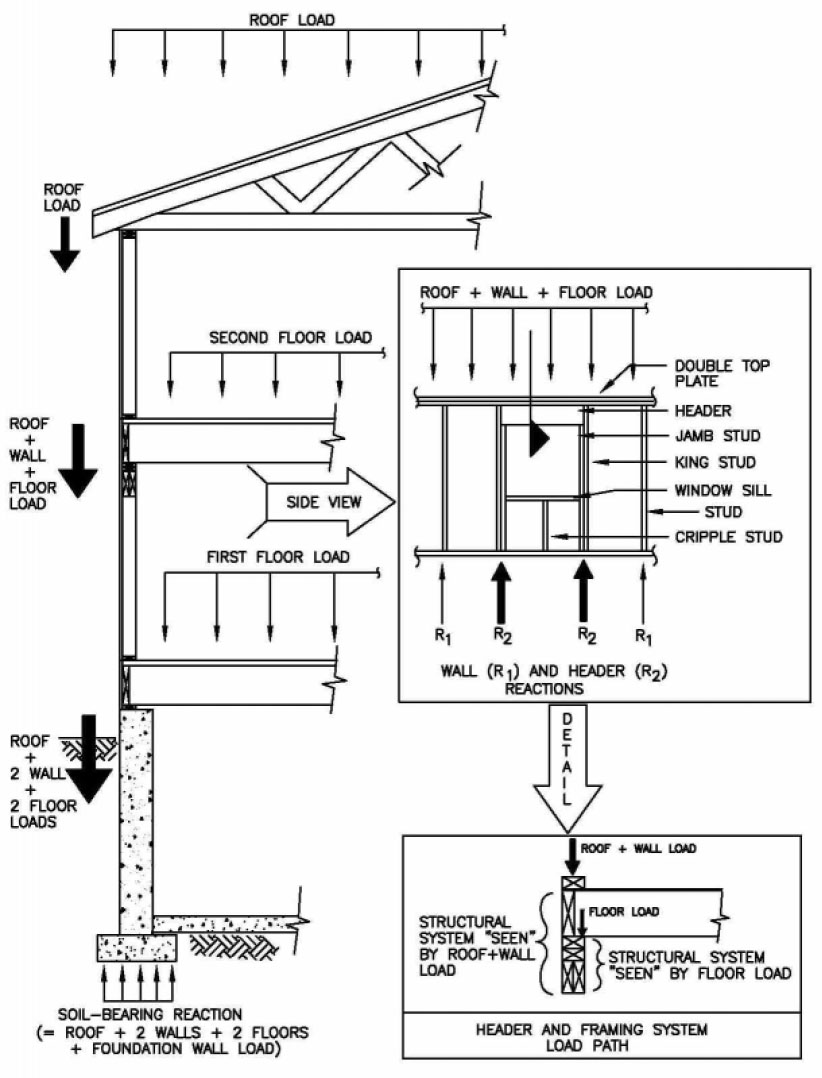 ROOF LOAD

ROOF LOAD

SECOND FLOOR LOAD

ROOF + WALL + FLOOR LOAD

SIDE VIEW

FIRST FLOOR LOAD

ROOF + 2 WALL + 2 FLOOR LOADS

SOIL-BEARING REACTION (= ROOF + 2 WALLS + 2 FLOORS + FOUNDATION WALL LOAD)

ROOF + WALL + FLOOR LOAD

DOUBLE TOP PLATE

HEADER

JAMB STUD

KING STUD

WINDOW SILL

STUD

CRIPPLE STUD

$R_1$ $R_2$ $R_2$ $R_1$

WALL ($R_1$) AND HEADER ($R_2$) REACTIONS

DETAIL

ROOF + WALL LOAD

FLOOR LOAD

STRUCTURAL SYSTEM "SEEN" BY ROOF+WALL LOAD

STRUCTURAL SYSTEM "SEEN" BY FLOOR LOAD

HEADER AND FRAMING SYSTEM LOAD PATH