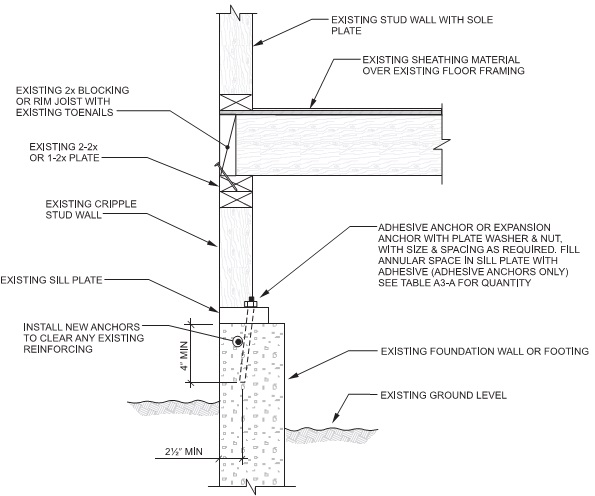 EXISTING STUD WALL WITH SOLE PLATE

EXISTING SHEATHING MATERIAL OVER EXISTING FLOOR FRAMING

EXISTING 2x BLOCKING OR RIM JOIST WITH EXISTING TOENAILS

EXISTING 2-2x OR 1-2x PLATE

EXISTING CRIPPLE STUD WALL

ADHESIVE ANCHOR OR EXPANSION ANCHOR WITH PLATE WASHER & NUT, WITH SIZE & SPACING AS REQUIRED. FILL ANNULAR SPACE IN SILL PLATE WITH ADHESIVE (ADHESIVE ANCHORS ONLY) SEE TABLE A3-A FOR QUANTITY

EXISTING SILL PLATE

INSTALL NEW ANCHORS TO CLEAR ANY EXISTING REINFORCING

4" MIN

EXISTING FOUNDATION WALL OR FOOTING

EXISTING GROUND LEVEL

2½" MIN