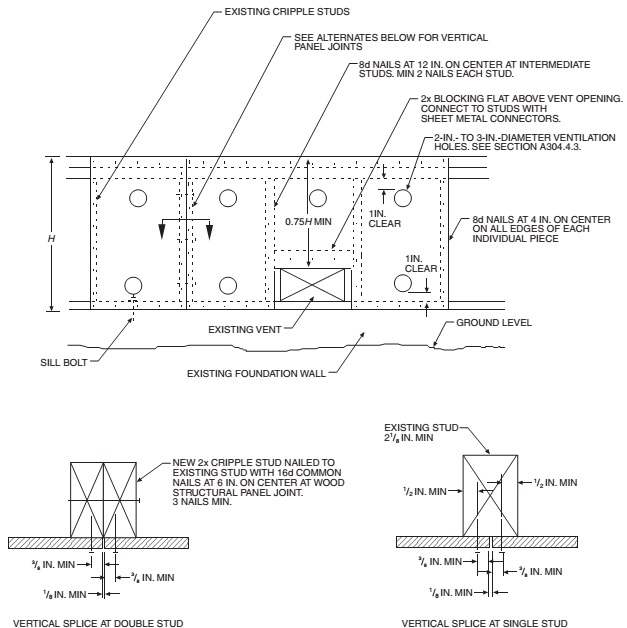 EXISTING CRIPPLE STUDS

SEE ALTERNATES BELOW FOR VERTICAL PANEL JOINTS

8d NAILS AT 12 IN. ON CENTER AT INTERMEDIATE STUDS. MIN 2 NAILS EACH STUD.

2x BLOCKING FLAT ABOVE VENT OPENING. CONNECT TO STUDS WITH SHEET METAL CONNECTORS.

2-IN.- TO 3-IN.-DIAMETER VENTILATION HOLES. SEE SECTION A304.4.3.

H

0.75H MIN

1IN. CLEAR

8d NAILS AT 4 IN. ON CENTER ON ALL EDGES OF EACH INDIVIDUAL PIECE

1IN. CLEAR

EXISTING VENT

GROUND LEVEL

SILL BOLT

EXISTING FOUNDATION WALL

NEW 2x CRIPPLE STUD NAILED TO EXISTING STUD WITH 16d COMMON NAILS AT 6 IN. ON CENTER AT WOOD STRUCTURAL PANEL JOINT. 3 NAILS MIN.

$^3/_8$ IN. MIN

$^3/_8$ IN. MIN

$^1/_8$ IN. MIN

VERTICAL SPLICE AT DOUBLE STUD

EXISTING STUD $2^1/_8$ IN. MIN

$^1/_2$ IN. MIN

$^1/_2$ IN. MIN

$^3/_8$ IN. MIN

$^3/_8$ IN. MIN

$^1/_8$ IN. MIN

VERTICAL SPLICE AT SINGLE STUD