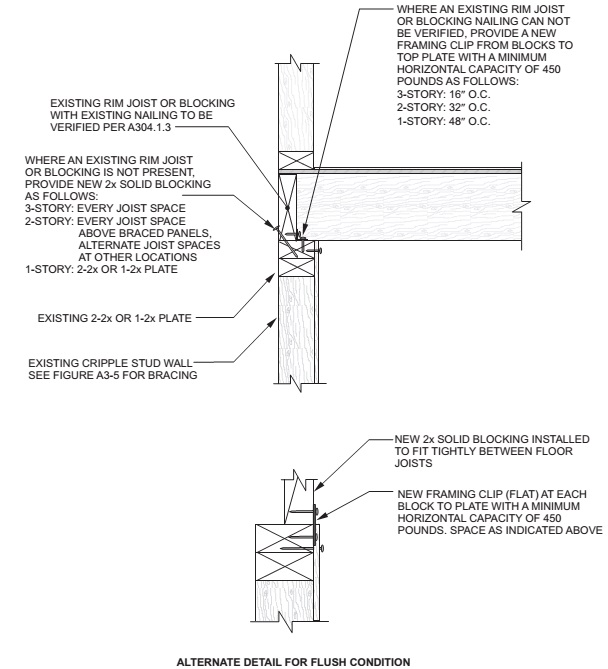 WHERE AN EXISTING RIM JOIST OR BLOCKING NAILING CAN NOT BE VERIFIED, PROVIDE A NEW FRAMING CLIP FROM BLOCKS TO TOP PLATE WITH A MINIMUM HORIZONTAL CAPACITY OF 450 POUNDS AS FOLLOWS:
3-STORY: 16″ O.C.
2-STORY: 32″ O.C.
1-STORY: 48″ O.C.

EXISTING RIM JOIST OR BLOCKING WITH EXISTING NAILING TO BE VERIFIED PER A304.1.3

WHERE AN EXISTING RIM JOIST OR BLOCKING IS NOT PRESENT, PROVIDE NEW 2x SOLID BLOCKING AS FOLLOWS:
3-STORY: EVERY JOIST SPACE
2-STORY: EVERY JOIST SPACE ABOVE BRACED PANELS, ALTERNATE JOIST SPACES AT OTHER LOCATIONS
1-STORY: 2-2x OR 1-2x PLATE

EXISTING 2-2x OR 1-2x PLATE

EXISTING CRIPPLE STUD WALL SEE FIGURE A3-5 FOR BRACING

NEW 2x SOLID BLOCKING INSTALLED TO FIT TIGHTLY BETWEEN FLOOR JOISTS

NEW FRAMING CLIP (FLAT) AT EACH BLOCK TO PLATE WITH A MINIMUM HORIZONTAL CAPACITY OF 450 POUNDS. SPACE AS INDICATED ABOVE

ALTERNATE DETAIL FOR FLUSH CONDITION