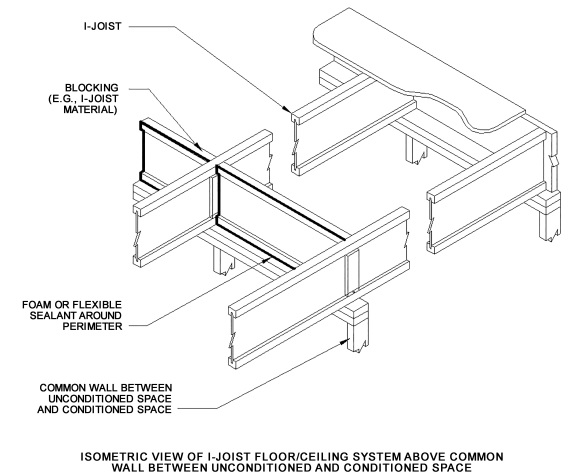 I-JOIST

BLOCKING (E.G., I-JOIST MATERIAL)

FOAM OR FLEXIBLE SEALANT AROUND PERIMETER

COMMON WALL BETWEEN UNCONDITIONED SPACE AND CONDITIONED SPACE

ISOMETRIC VIEW OF I-JOIST FLOOR/CEILING SYSTEM ABOVE COMMON WALL BETWEEN UNCONDITIONED AND CONDITIONED SPACE