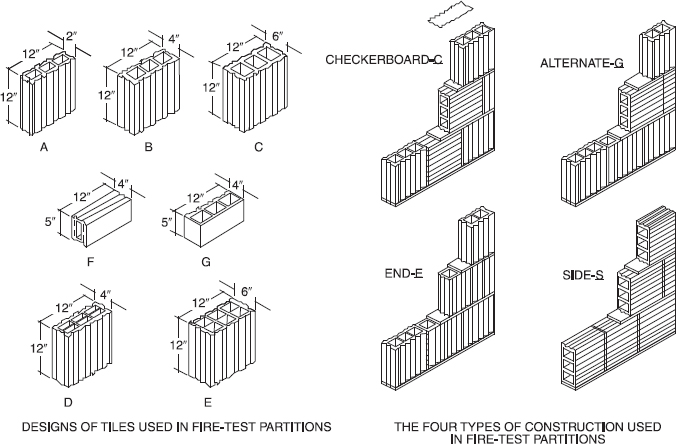 2″
12″
12″
A

4″
12″
12″
B

6″
12″
12″
C

4″
12″
5″
F

4″
12″
5″
G

4″
12″
12″
D

6″
12″
12″
E

DESIGNS OF TILES USED IN FIRE-TEST PARTITIONS

CHECKERBOARD-C

ALTERNATE-G

END-E

SIDE-S

THE FOUR TYPES OF CONSTRUCTION USED IN FIRE-TEST PARTITIONS