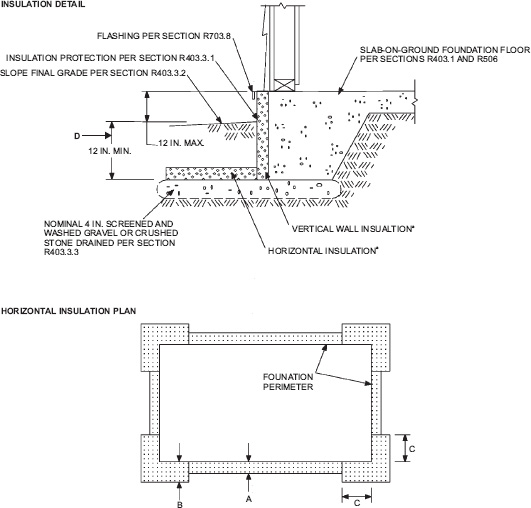 INSULATION DETAIL

FLASHING PER SECTION R703.8

INSULATION PROTECTION PER SECTION R403.3.1

SLOPE FINAL GRADE PER SECTION R403.3.2

SLAB-ON-GROUND FOUNDATION FLOOR PER SECTIONS R403.1 AND R506

D

12 IN. MAX.

12 IN. MIN.

NOMINAL 4 IN. SCREENED AND WASHED GRAVEL OR CRUSHED STONE DRAINED PER SECTION R403.3.3

VERTICAL WALL INSUALTION*

HORIZONTAL INSULATION*

HORIZONTAL INSULATION PLAN

FOUNATION PERIMETER

C

B

A

C