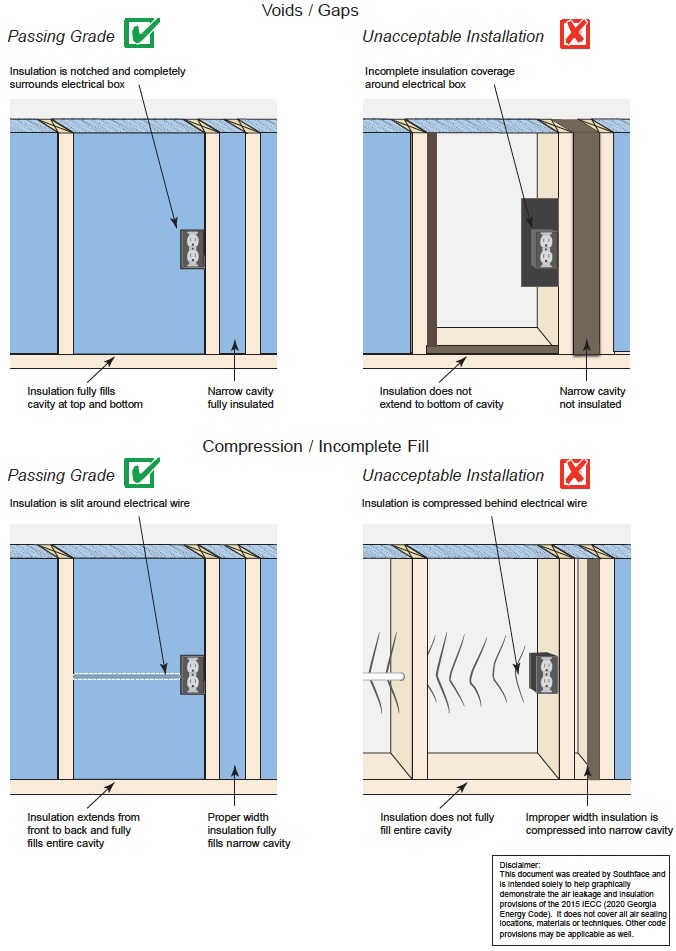 Voids / Gaps

Passing Grade

Insulation is notched and completely surrounds electrical box

Insulation fully fills cavity at top and bottom

Narrow cavity fully insulated

Unacceptable Installation

Incomplete insulation coverage around electrical box

Insulation does not extend to bottom of cavity

Narrow cavity not insulated

Compression / Incomplete Fill

Passing Grade

Insulation is slit around electrical wire

Insulation extends from front to back and fully fills entire cavity

Proper width insulation fully fills narrow cavity

Unacceptable Installation

Insulation is compressed behind electrical wire

Insulation does not fully fill entire cavity

Improper width insulation is compressed into narrow cavity

Disclaimer:
This document was created by Southface and is intended solely to help graphically demonstrate the air leakage and insulation provisions of the 2015 IECC (2020 Georgia Energy Code). It does not cover all air sealing locations, materials or techniques. Other code provisions may be applicable as well.