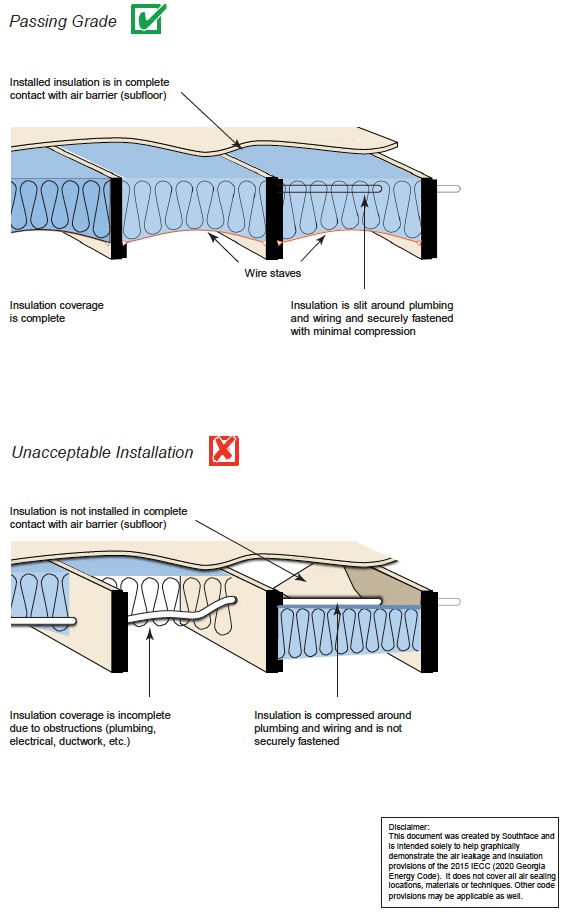 Passing Grade

Installed insulation is in complete contact with air barrier (subfloor)

Wire staves

Insulation coverage is complete

Insulation is slit around plumbing and wiring and securely fastened with minimal compression

Unacceptable Installation

Insulation is not installed in complete contact with air barrier (subfloor)

Insulation coverage is incomplete due to obstructions (plumbing, electrical, ductwork, etc.)

Insulation is compressed around plumbing and wiring and is not securely fastened

Disclaimer:
This document was created by Southface and is intended solely to help graphically demonstrate the air leakage and insulation provisions of the 2015 IECC (2020 Georgia Energy Code). It does not cover all air sealing locations, materials or techniques. Other code provisions may be applicable as well.