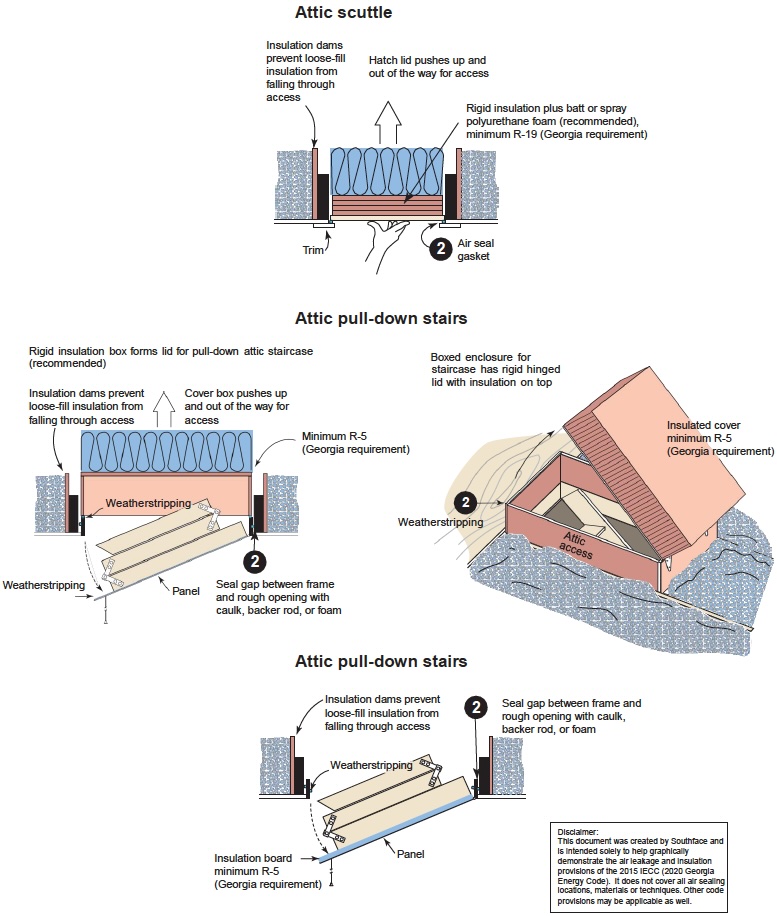 Attic scuttle

Insulation dams prevent loose-fill insulation from falling through access

Hatch lid pushes up and out of the way for access

Rigid insulation plus batt or spray polyurethane foam (recommended), minimum R-19 (Georgia requirement)

Trim

2 Air seal gasket

Attic pull-down stairs

Rigid insulation box forms lid for pull-down attic staircase (recommended)

Insulation dams prevent loose-fill insulation from falling through access

Cover box pushes up and out of the way for access

Minimum R-5 (Georgia requirement)

Weatherstripping

Weatherstripping

Panel

2 Seal gap between frame and rough opening with caulk, backer rod, or foam

Boxed enclosure for staircase has rigid hinged lid with insulation on top

Insulated cover minimum R-5 (Georgia requirement)

2 Weatherstripping

Attic access

Attic pull-down stairs

Insulation dams prevent loose-fill insulation from falling through access

2 Seal gap between frame and rough opening with caulk, backer rod, or foam

Weatherstripping

Insulation board minimum R-5 (Georgia requirement)

Panel

Disclaimer:
This document was created by Southface and is intended solely to help graphically demonstrate the air leakage and insulation provisions of the 2015 IECC (2020 Georgia Energy Code). It does not cover all air sealing locations, materials or techniques. Other code provisions may be applicable as well.