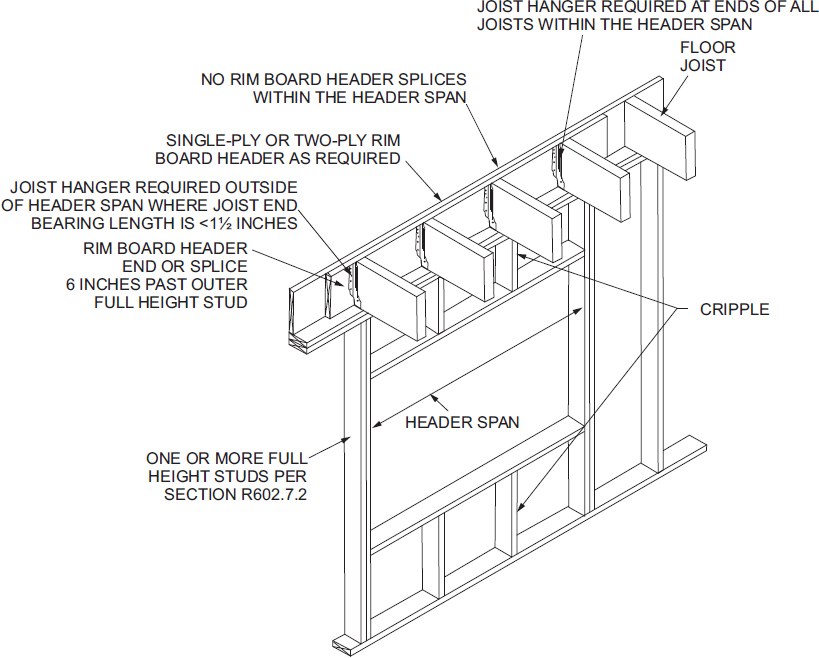 JOIST HANGER REQUIRED AT ENDS OF ALL JOISTS WITHIN THE HEADER SPAN

FLOOR JOIST

NO RIM BOARD HEADER SPLICES WITHIN THE HEADER SPAN

SINGLE-PLY OR TWO-PLY RIM BOARD HEADER AS REQUIRED

JOIST HANGER REQUIRED OUTSIDE OF HEADER SPAN WHERE JOIST END BEARING LENGTH IS <1½ INCHES

RIM BOARD HEADER END OR SPLICE 6 INCHES PAST OUTER FULL HEIGHT STUD

CRIPPLE

HEADER SPAN

ONE OR MORE FULL HEIGHT STUDS PER SECTION R602.7.2