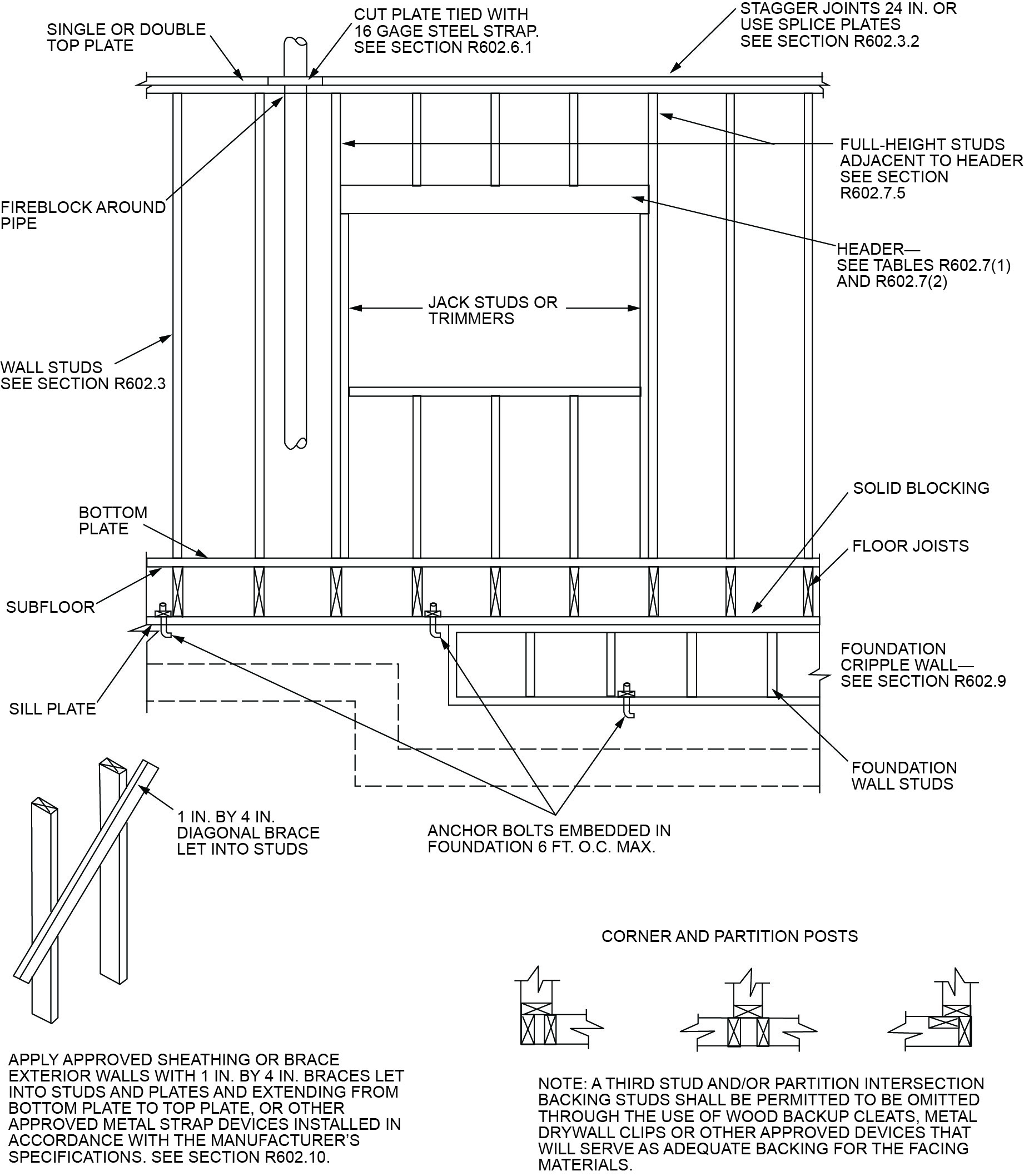 SINGLE OR DOUBLE TOP PLATE

CUT PLATE TIED WITH 16 GAGE STEEL STRAP. SEE SECTION R602.6.1

STAGGER JOINTS 24 IN. OR USE SPLICE PLATES SEE SECTION R602.3.2

FULL-HEIGHT STUDS ADJACENT TO HEADER SEE SECTION R602.7.5

FIREBLOCK AROUND PIPE

HEADER— SEE TABLES R602.7(1) AND R602.7(2)

JACK STUDS OR TRIMMERS

WALL STUDS SEE SECTION R602.3

SOLID BLOCKING

BOTTOM PLATE

FLOOR JOISTS

SUBFLOOR

FOUNDATION CRIPPLE WALL— SEE SECTION R602.9

SILL PLATE

FOUNDATION WALL STUDS

1 IN. BY 4 IN. DIAGONAL BRACE LET INTO STUDS

ANCHOR BOLTS EMBEDDED IN FOUNDATION 6 FT. O.C. MAX.

CORNER AND PARTITION POSTS

APPLY APPROVED SHEATHING OR BRACE EXTERIOR WALLS WITH 1 IN. BY 4 IN. BRACES LET INTO STUDS AND PLATES AND EXTENDING FROM BOTTOM PLATE TO TOP PLATE, OR OTHER APPROVED METAL STRAP DEVICES INSTALLED IN ACCORDANCE WITH THE MANUFACTURER'S SPECIFICATIONS. SEE SECTION R602.10.

NOTE: A THIRD STUD AND/OR PARTITION INTERSECTION BACKING STUDS SHALL BE PERMITTED TO BE OMITTED THROUGH THE USE OF WOOD BACKUP CLEATS, METAL DRYWALL CLIPS OR OTHER APPROVED DEVICES THAT WILL SERVE AS ADEQUATE BACKING FOR THE FACING MATERIALS.