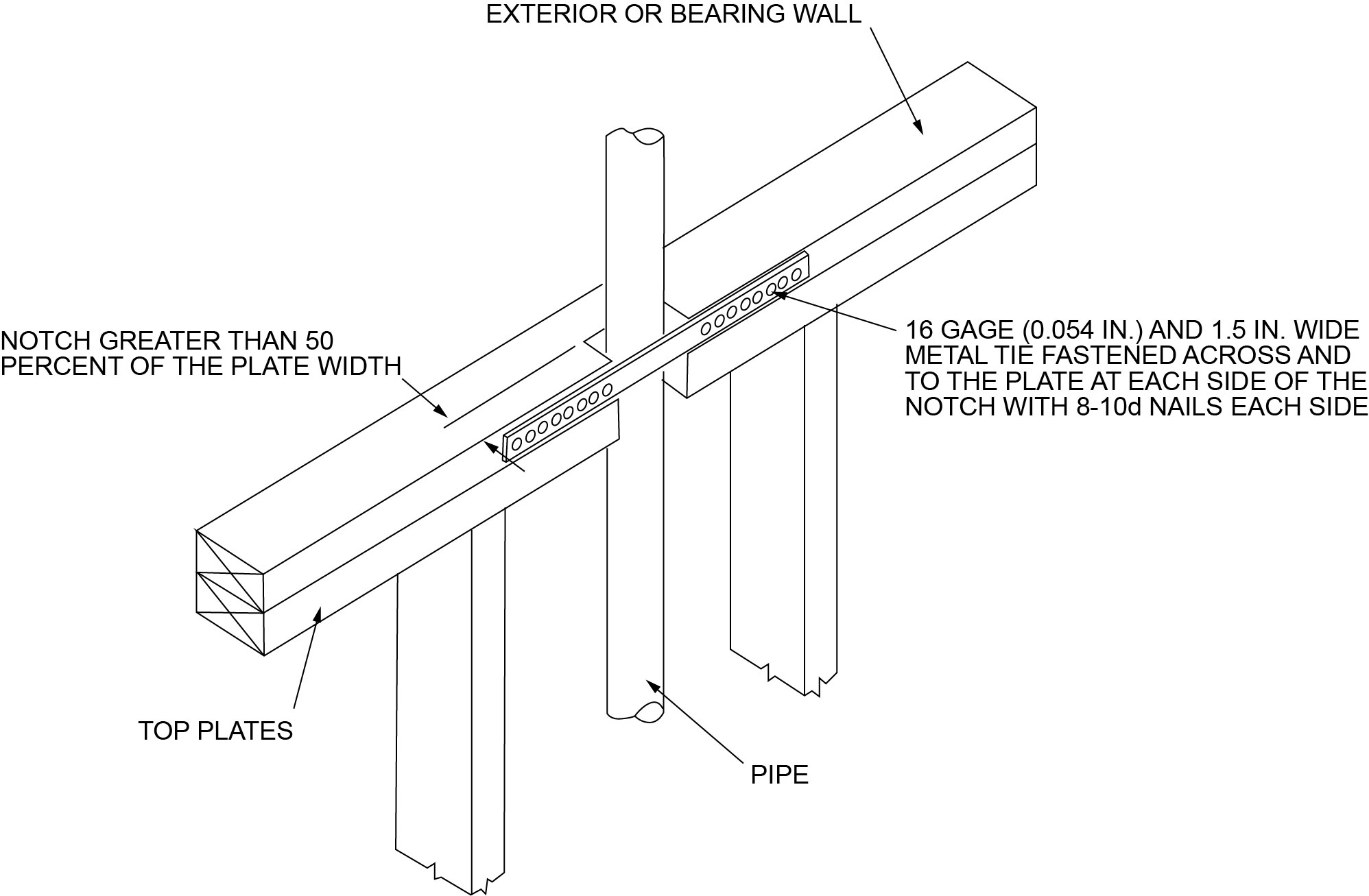 EXTERIOR OR BEARING WALL

NOTCH GREATER THAN 50 PERCENT OF THE PLATE WIDTH

16 GAGE (0.054 IN.) AND 1.5 IN. WIDE METAL TIE FASTENED ACROSS AND TO THE PLATE AT EACH SIDE OF THE NOTCH WITH 8-10d NAILS EACH SIDE

TOP PLATES

PIPE