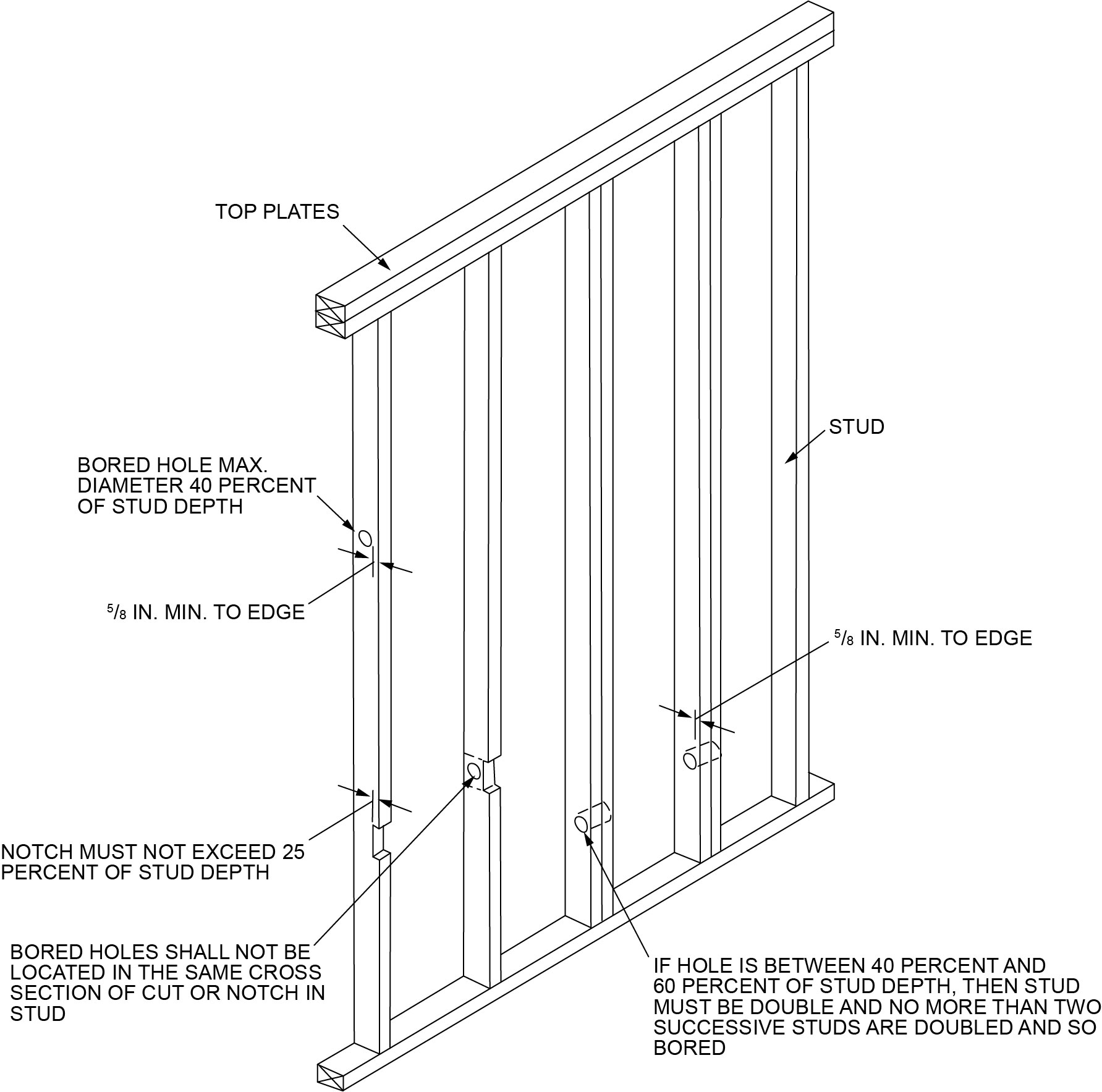 TOP PLATES

STUD

BORED HOLE MAX. DIAMETER 40 PERCENT OF STUD DEPTH

$^5/_8$ IN. MIN. TO EDGE

$^5/_8$ IN. MIN. TO EDGE

NOTCH MUST NOT EXCEED 25 PERCENT OF STUD DEPTH

BORED HOLES SHALL NOT BE LOCATED IN THE SAME CROSS SECTION OF CUT OR NOTCH IN STUD

IF HOLE IS BETWEEN 40 PERCENT AND 60 PERCENT OF STUD DEPTH, THEN STUD MUST BE DOUBLE AND NO MORE THAN TWO SUCCESSIVE STUDS ARE DOUBLED AND SO BORED