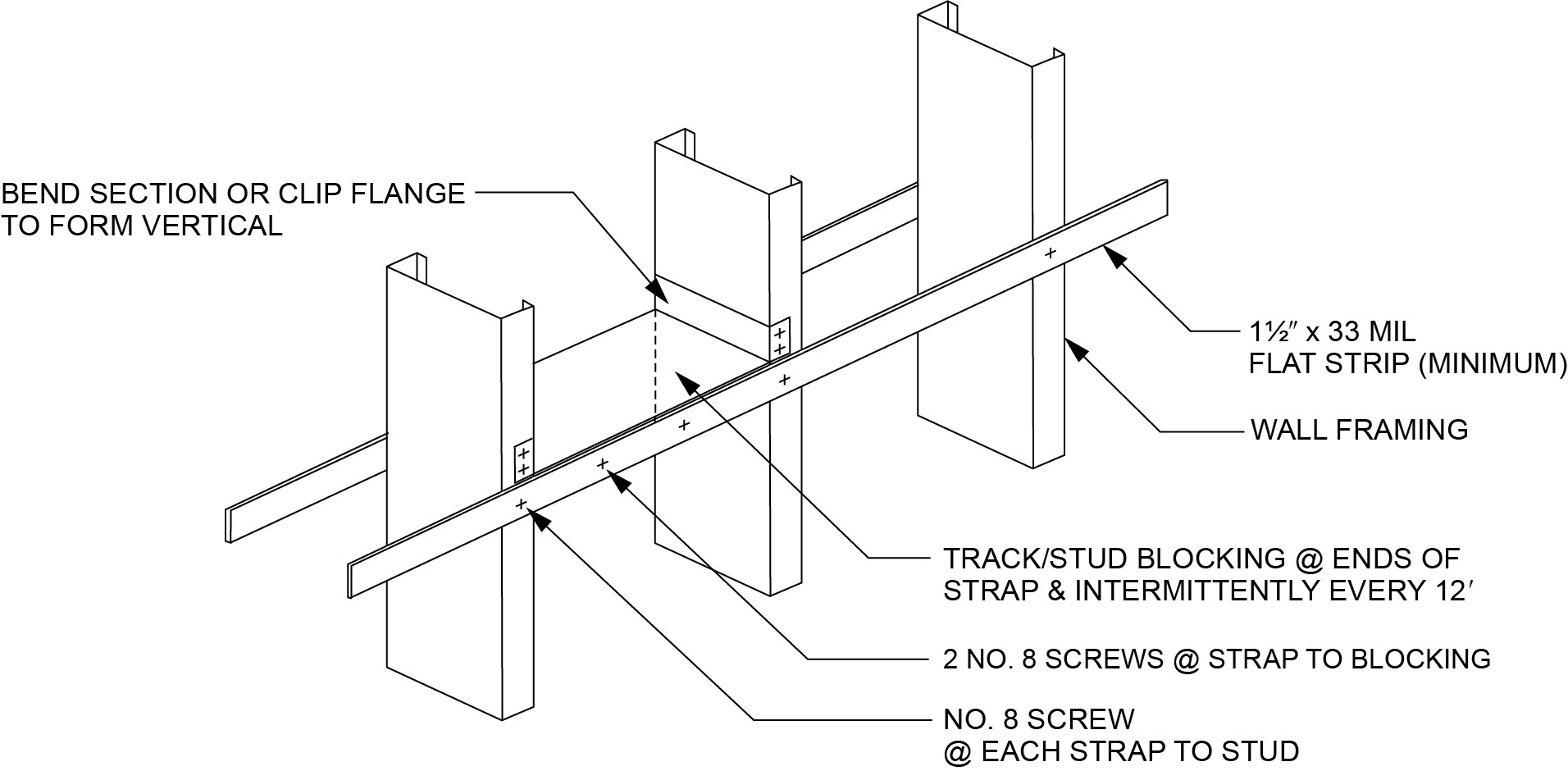 BEND SECTION OR CLIP FLANGE TO FORM VERTICAL

1½″ x 33 MIL FLAT STRIP (MINIMUM)

WALL FRAMING

TRACK/STUD BLOCKING @ ENDS OF STRAP & INTERMITTENTLY EVERY 12′

2 NO. 8 SCREWS @ STRAP TO BLOCKING

NO. 8 SCREW @ EACH STRAP TO STUD