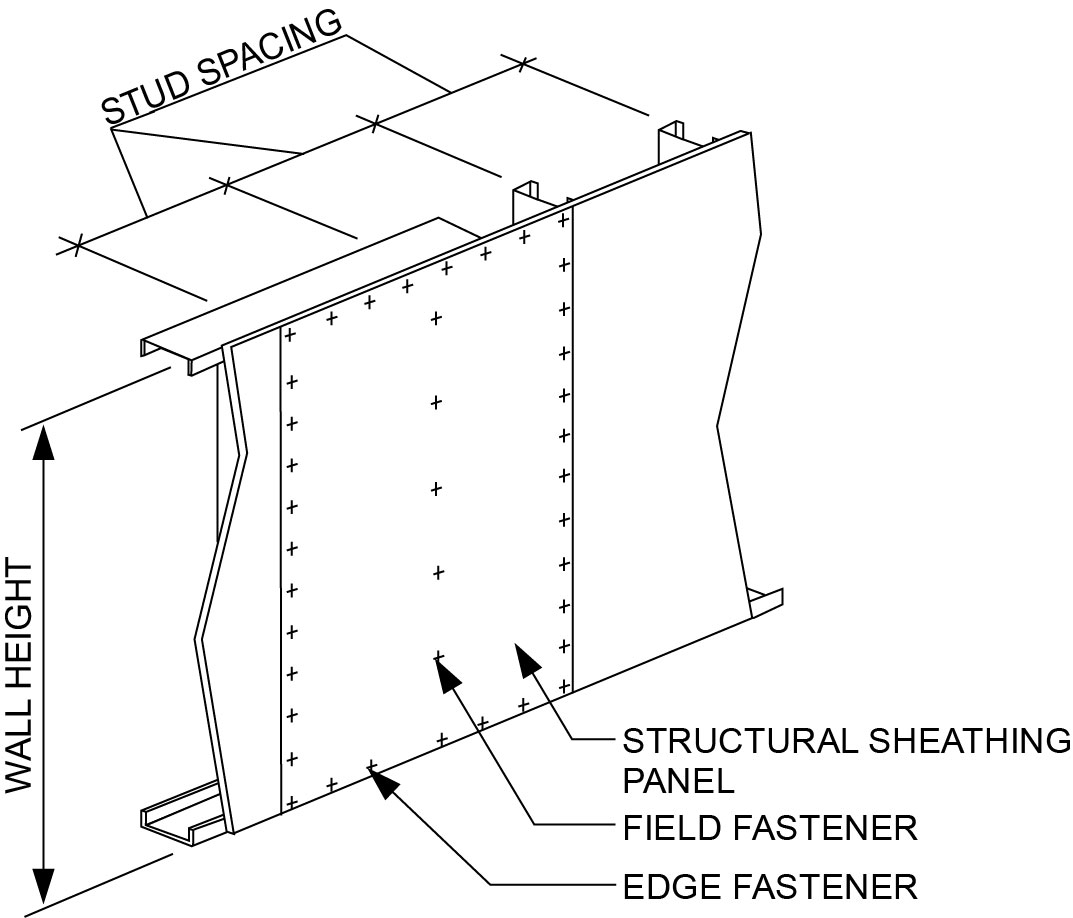 STUD SPACING

WALL HEIGHT

STRUCTURAL SHEATHING PANEL

FIELD FASTENER

EDGE FASTENER