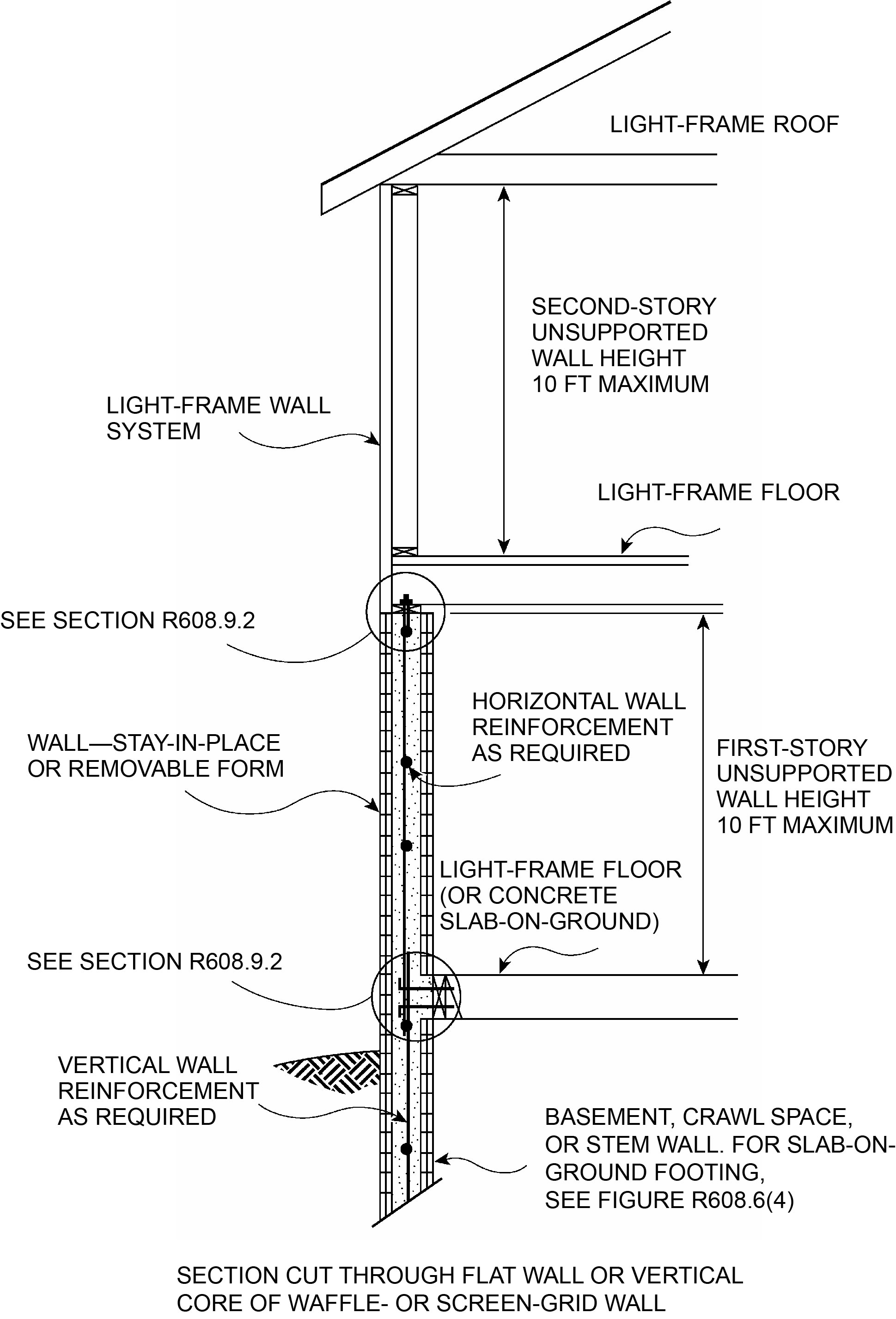 LIGHT-FRAME ROOF

SECOND-STORY UNSUPPORTED WALL HEIGHT 10 FT MAXIMUM

LIGHT-FRAME WALL SYSTEM

LIGHT-FRAME FLOOR

SEE SECTION R608.9.2

HORIZONTAL WALL REINFORCEMENT AS REQUIRED

WALL—STAY-IN-PLACE OR REMOVABLE FORM

FIRST-STORY UNSUPPORTED WALL HEIGHT 10 FT MAXIMUM

LIGHT-FRAME FLOOR (OR CONCRETE SLAB-ON-GROUND)

SEE SECTION R608.9.2

VERTICAL WALL REINFORCEMENT AS REQUIRED

BASEMENT, CRAWL SPACE, OR STEM WALL. FOR SLAB-ON-GROUND FOOTING, SEE FIGURE R608.6(4)

SECTION CUT THROUGH FLAT WALL OR VERTICAL CORE OF WAFFLE- OR SCREEN-GRID WALL