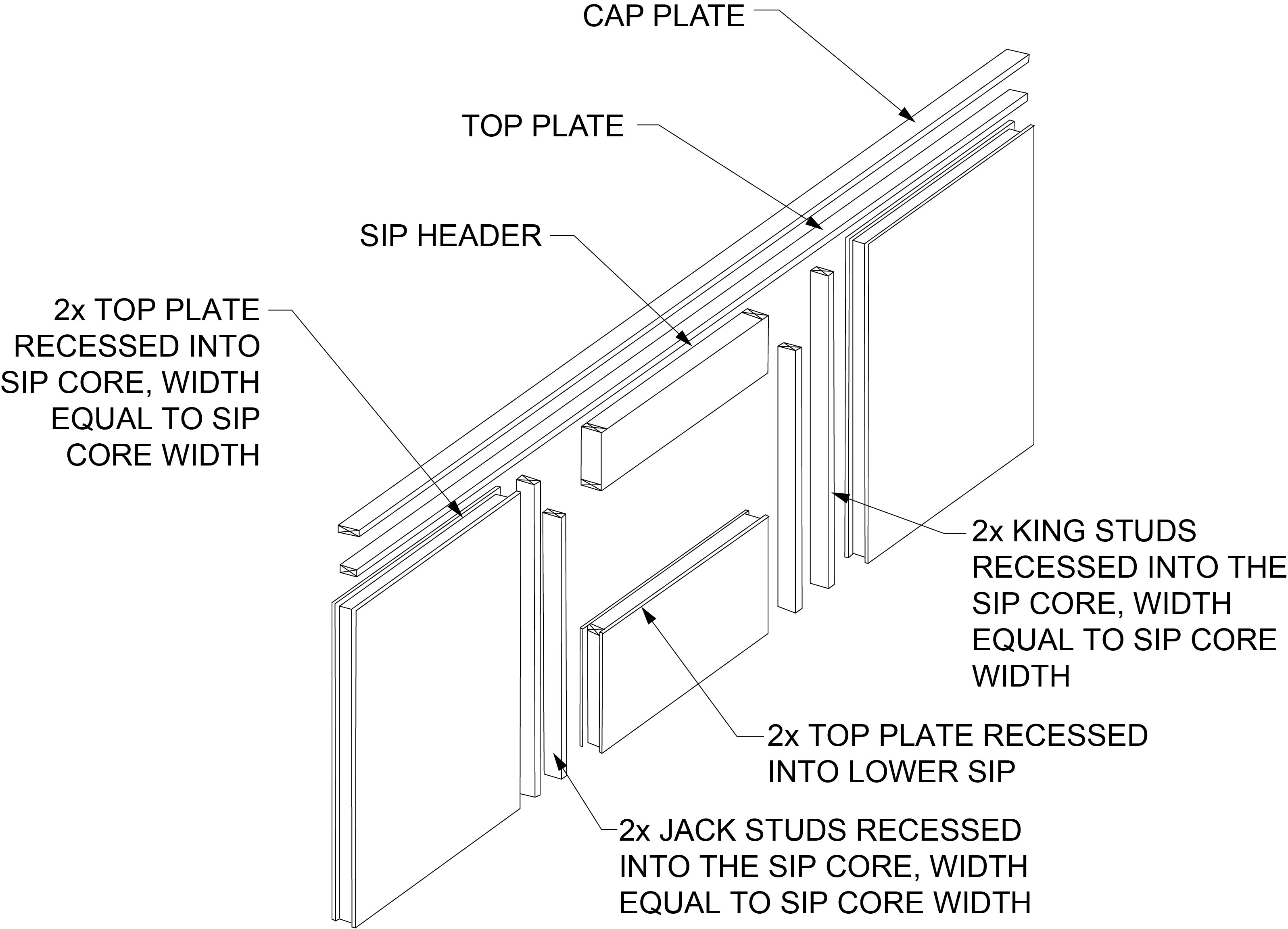 CAP PLATE

TOP PLATE

SIP HEADER

2x TOP PLATE RECESSED INTO SIP CORE, WIDTH EQUAL TO SIP CORE WIDTH

2x KING STUDS RECESSED INTO THE SIP CORE, WIDTH EQUAL TO SIP CORE WIDTH

2x TOP PLATE RECESSED INTO LOWER SIP

2x JACK STUDS RECESSED INTO THE SIP CORE, WIDTH EQUAL TO SIP CORE WIDTH