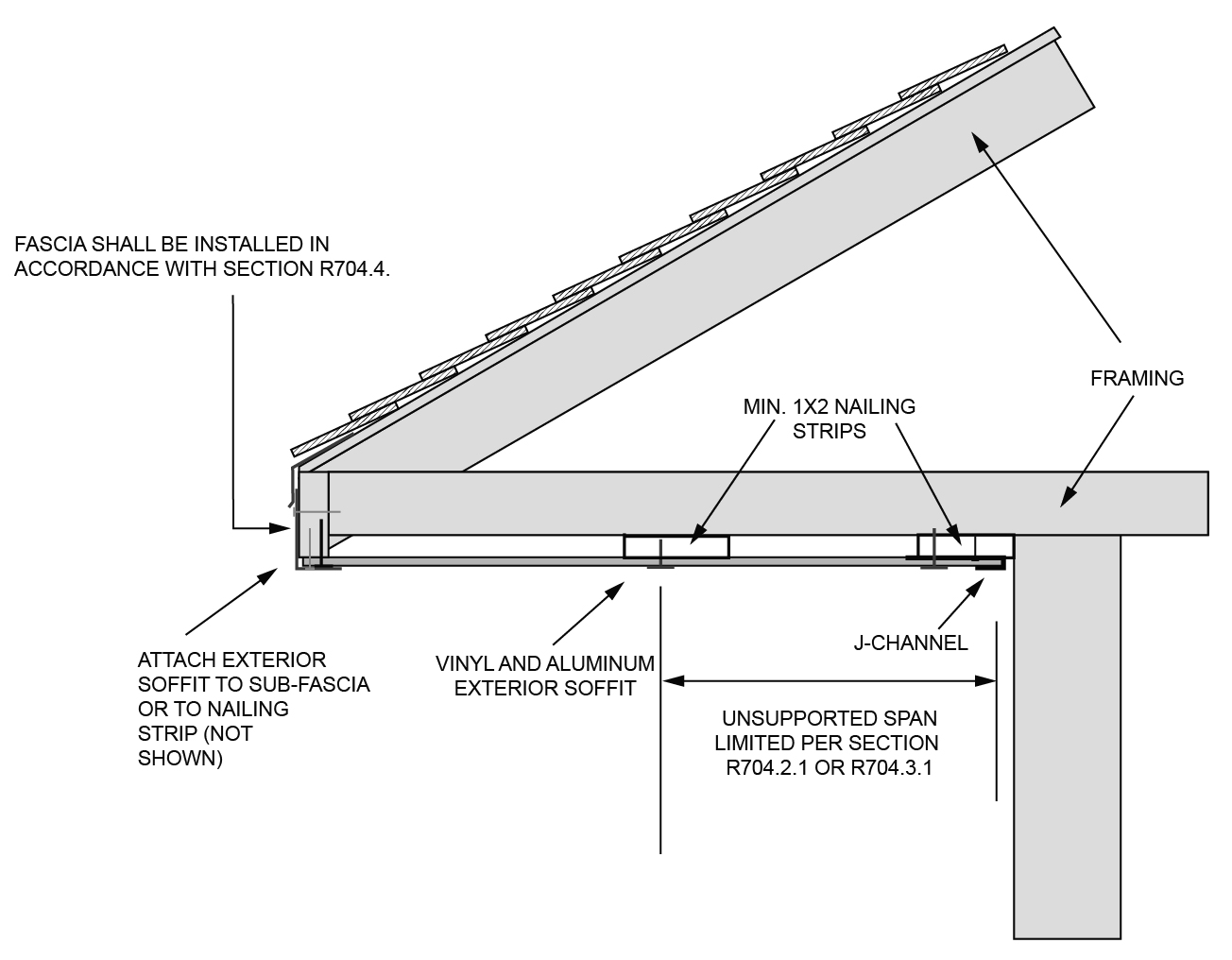 FASCIA SHALL BE INSTALLED IN ACCORDANCE WITH SECTION R704.4.

FRAMING

MIN. 1X2 NAILING STRIPS

ATTACH EXTERIOR SOFFIT TO SUB-FASCIA OR TO NAILING STRIP (NOT SHOWN)

VINYL AND ALUMINUM EXTERIOR SOFFIT

J-CHANNEL

UNSUPPORTED SPAN LIMITED PER SECTION R704.2.1 OR R704.3.1