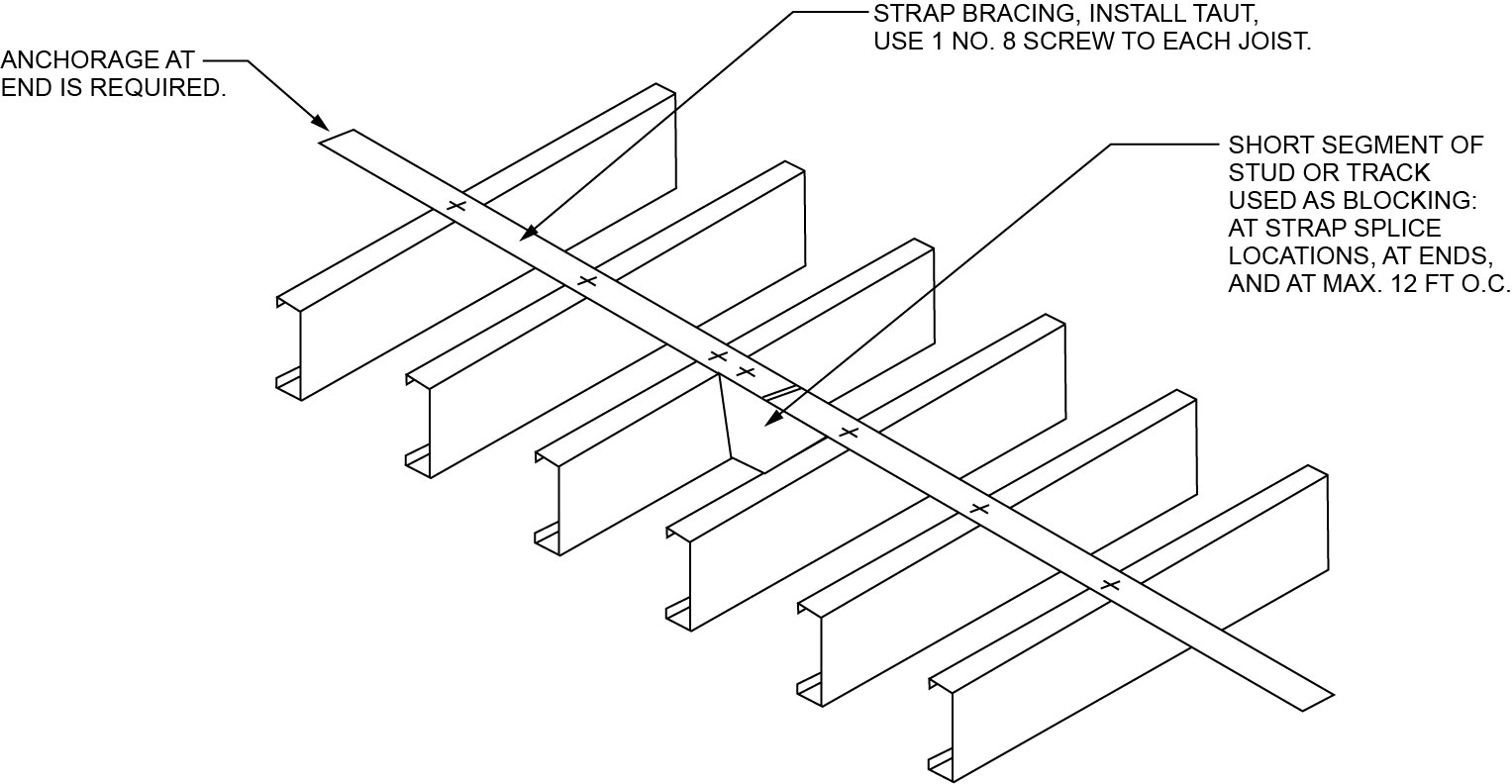 ANCHORAGE AT END IS REQUIRED.

STRAP BRACING, INSTALL TAUT, USE 1 NO. 8 SCREW TO EACH JOIST.

SHORT SEGMENT OF STUD OR TRACK USED AS BLOCKING: AT STRAP SPLICE LOCATIONS, AT ENDS, AND AT MAX. 12 FT O.C.