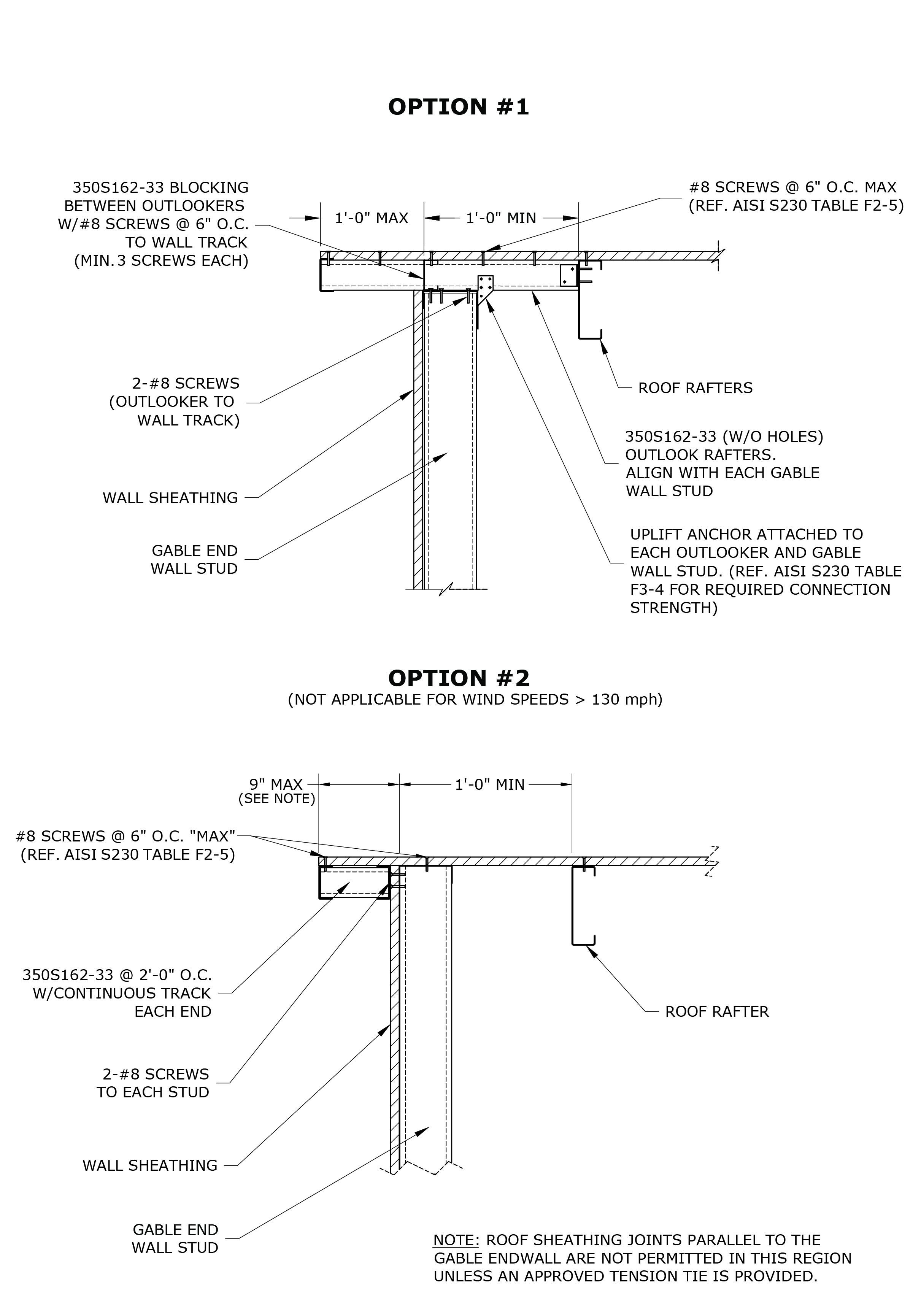 OPTION #1

350S162-33 BLOCKING BETWEEN OUTLOOKERS W/#8 SCREWS @ 6" O.C. TO WALL TRACK (MIN. 3 SCREWS EACH)

1'-0" MAX

1'-0" MIN

#8 SCREWS @ 6" O.C. MAX (REF. AISI S230 TABLE F2-5)

2-#8 SCREWS (OUTLOOKER TO WALL TRACK)

ROOF RAFTERS

350S162-33 (W/O HOLES) OUTLOOK RAFTERS. ALIGN WITH EACH GABLE WALL STUD

WALL SHEATHING

GABLE END WALL STUD

UPLIFT ANCHOR ATTACHED TO EACH OUTLOOKER AND GABLE WALL STUD. (REF. AISI S230 TABLE F3-4 FOR REQUIRED CONNECTION STRENGTH)

OPTION #2
(NOT APPLICABLE FOR WIND SPEEDS > 130 mph)

9" MAX
(SEE NOTE)

1'-0" MIN

#8 SCREWS @ 6" O.C. "MAX"
(REF. AISI S230 TABLE F2-5)

350S162-33 @ 2'-0" O.C. W/CONTINUOUS TRACK EACH END

ROOF RAFTER

2-#8 SCREWS TO EACH STUD

WALL SHEATHING

GABLE END WALL STUD

NOTE: ROOF SHEATHING JOINTS PARALLEL TO THE GABLE ENDWALL ARE NOT PERMITTED IN THIS REGION UNLESS AN APPROVED TENSION TIE IS PROVIDED.