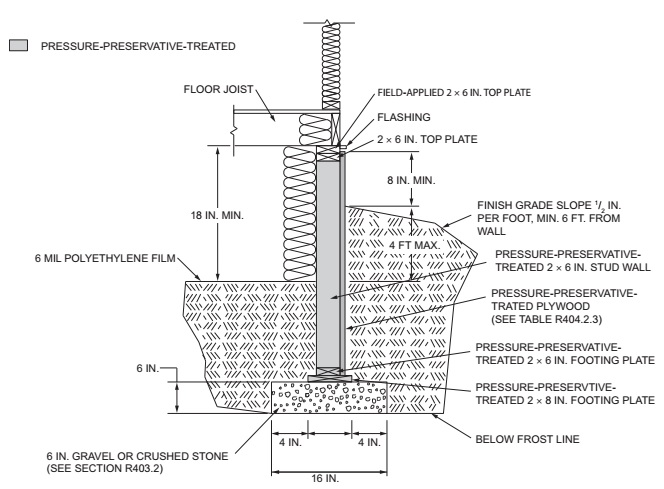 PRESSURE-PRESERVATIVE-TREATED

FLOOR JOIST

FIELD-APPLIED 2 × 6 IN. TOP PLATE

FLASHING

2 × 6 IN. TOP PLATE

8 IN. MIN.

18 IN. MIN.

FINISH GRADE SLOPE $^1/_2$ IN. PER FOOT, MIN. 6 FT. FROM WALL

4 FT MAX.

6 MIL POLYETHYLENE FILM

PRESSURE-PRESERVATIVE-TREATED 2 × 6 IN. STUD WALL

PRESSURE-PRESERVATIVE-TRATED PLYWOOD (SEE TABLE R404.2.3)

PRESSURE-PRESERVATIVE-TREATED 2 × 6 IN. FOOTING PLATE

6 IN.

PRESSURE-PRESERVTIVE-TREATED 2 × 8 IN. FOOTING PLATE

BELOW FROST LINE

4 IN.

4 IN.

6 IN. GRAVEL OR CRUSHED STONE (SEE SECTION R403.2)

16 IN.