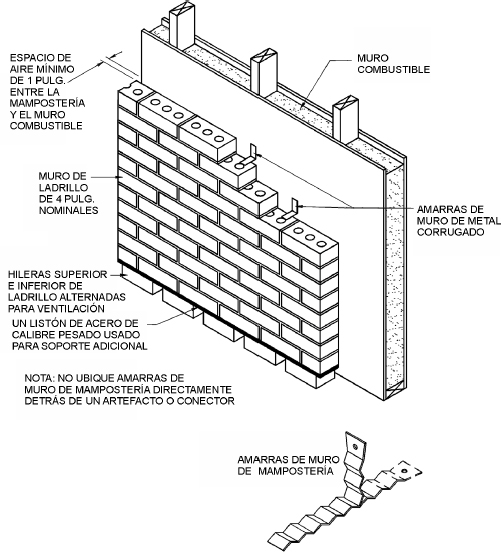 ESPACIO DE AIRE MÍNIMO DE 1 PULG. ENTRE LA MAMPOSTERÍA Y EL MURO COMBUSTIBLE

MURO COMBUSTIBLE

MURO DE LADRILLO DE 4 PULG. NOMINALES

AMARRAS DE MURO DE METAL CORRUGADO

HILERAS SUPERIOR E INFERIOR DE LADRILLO ALTERNADAS PARA VENTILACIÓN

UN LISTÓN DE ACERO DE CALIBRE PESADO USADO PARA SOPORTE ADICIONAL

NOTA: NO UBIQUE AMARRAS DE MURO DE MAMPOSTERÍA DIRECTAMENTE DETRÁS DE UN ARTEFACTO O CONECTOR

AMARRAS DE MURO DE MAMPOSTERÍA