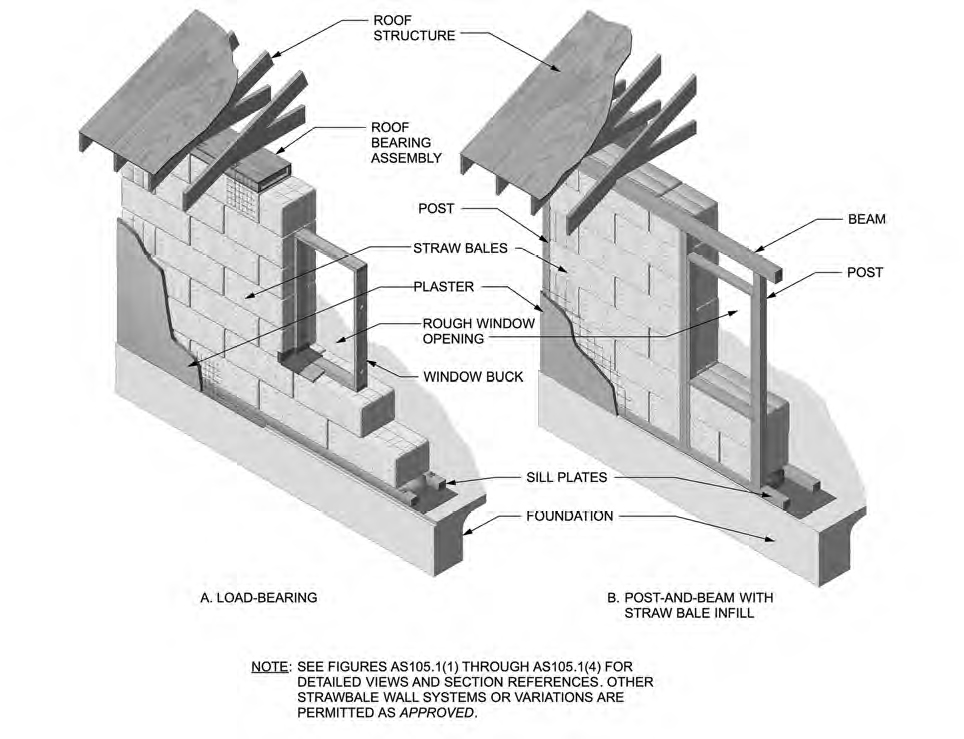 ROOF STRUCTURE

ROOF BEARING ASSEMBLY

POST

BEAM

STRAW BALES

POST

PLASTER

ROUGH WINDOW OPENING

WINDOW BUCK

SILL PLATES

FOUNDATION

A. LOAD-BEARING

B. POST-AND-BEAM WITH STRAW BALE INFILL

NOTE: SEE FIGURES AS105.1(1) THROUGH AS105.1(4) FOR DETAILED VIEWS AND SECTION REFERENCES. OTHER STRAWBALE WALL SYSTEMS OR VARIATIONS ARE PERMITTED AS APPROVED.