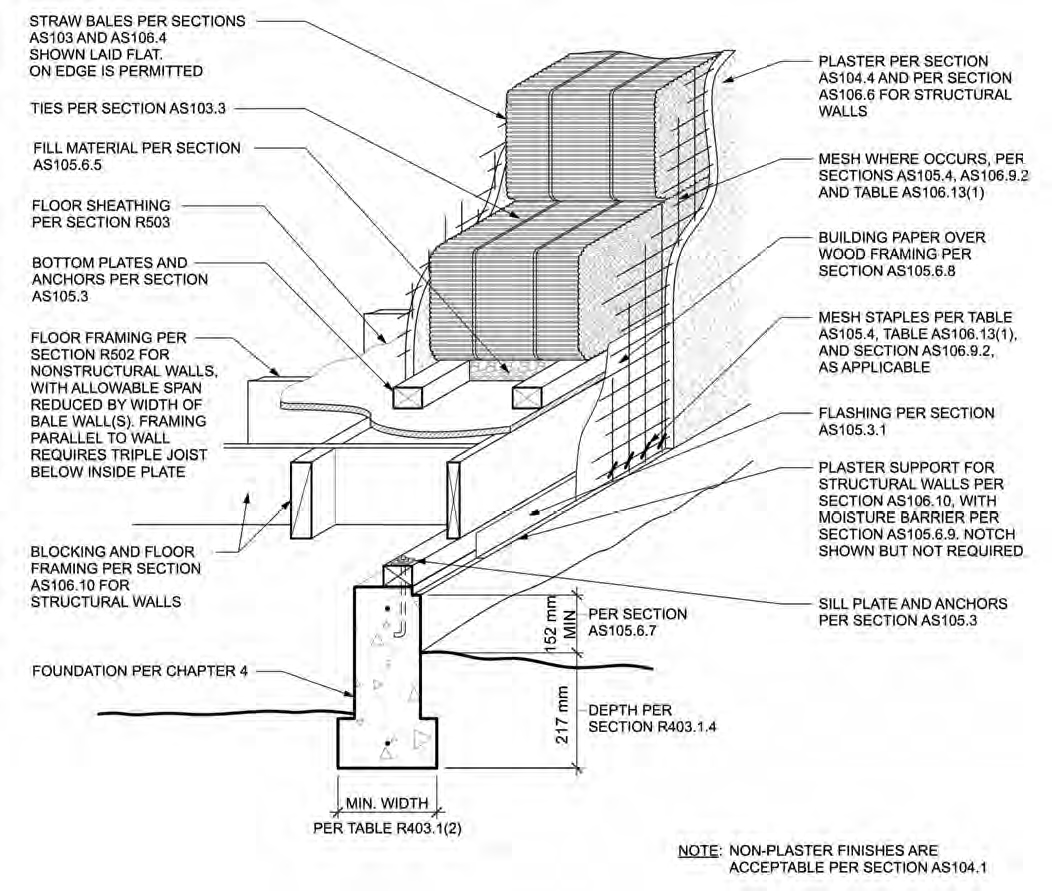 STRAW BALES PER SECTIONS AS103 AND AS106.4 SHOWN LAID FLAT. ON EDGE IS PERMITTED

TIES PER SECTION AS103.3

FILL MATERIAL PER SECTION AS105.6.5

FLOOR SHEATHING PER SECTION R503

BOTTOM PLATES AND ANCHORS PER SECTION AS105.3

FLOOR FRAMING PER SECTION R502 FOR NONSTRUCTURAL WALLS, WITH ALLOWABLE SPAN REDUCED BY WIDTH OF BALE WALL(S). FRAMING PARALLEL TO WALL REQUIRES TRIPLE JOIST BELOW INSIDE PLATE

BLOCKING AND FLOOR FRAMING PER SECTION AS106.10 FOR STRUCTURAL WALLS

FOUNDATION PER CHAPTER 4

PLASTER PER SECTION AS104.4 AND PER SECTION AS106.6 FOR STRUCTURAL WALLS

MESH WHERE OCCURS, PER SECTIONS AS105.4, AS106.9.2 AND TABLE AS106.13(1)

BUILDING PAPER OVER WOOD FRAMING PER SECTION AS105.6.8

MESH STAPLES PER TABLE AS105.4, TABLE AS106.13(1), AND SECTION AS106.9.2, AS APPLICABLE

FLASHING PER SECTION AS105.3.1

PLASTER SUPPORT FOR STRUCTURAL WALLS PER SECTION AS106.10, WITH MOISTURE BARRIER PER SECTION AS105.6.9. NOTCH SHOWN BUT NOT REQUIRED

SILL PLATE AND ANCHORS PER SECTION AS105.3

152 mm MIN

PER SECTION AS105.6.7

217 mm

DEPTH PER SECTION R403.1.4

MIN. WIDTH

PER TABLE R403.1(2)

NOTE: NON-PLASTER FINISHES ARE ACCEPTABLE PER SECTION AS104.1